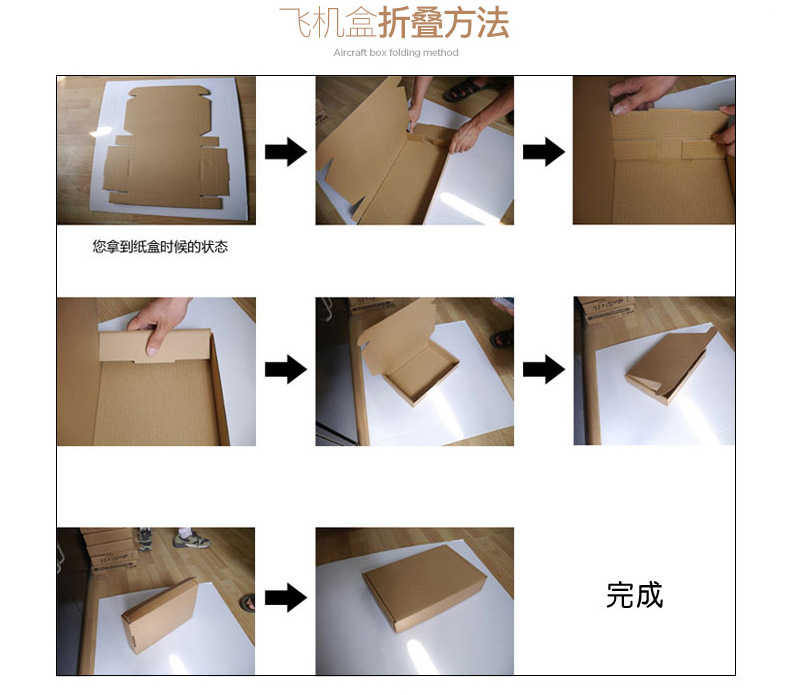 飞机盒折叠方法
Aircraft box folding method

您拿到纸盒时候的状态

完成