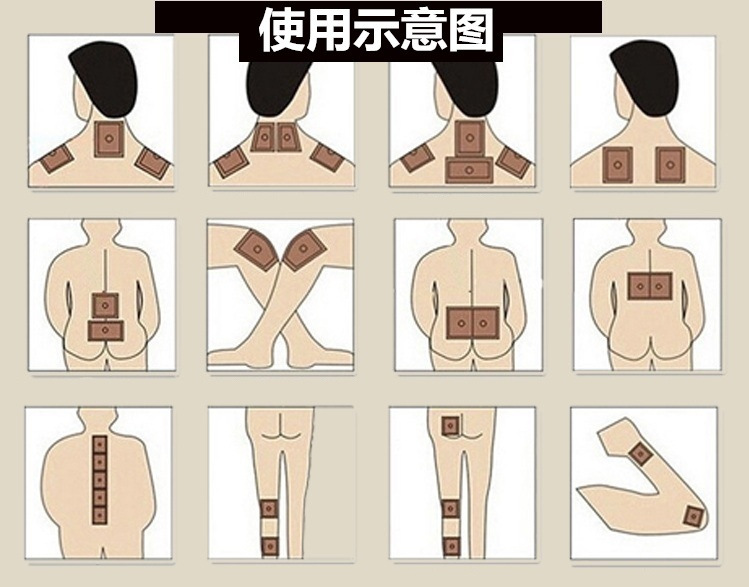 使用示意图