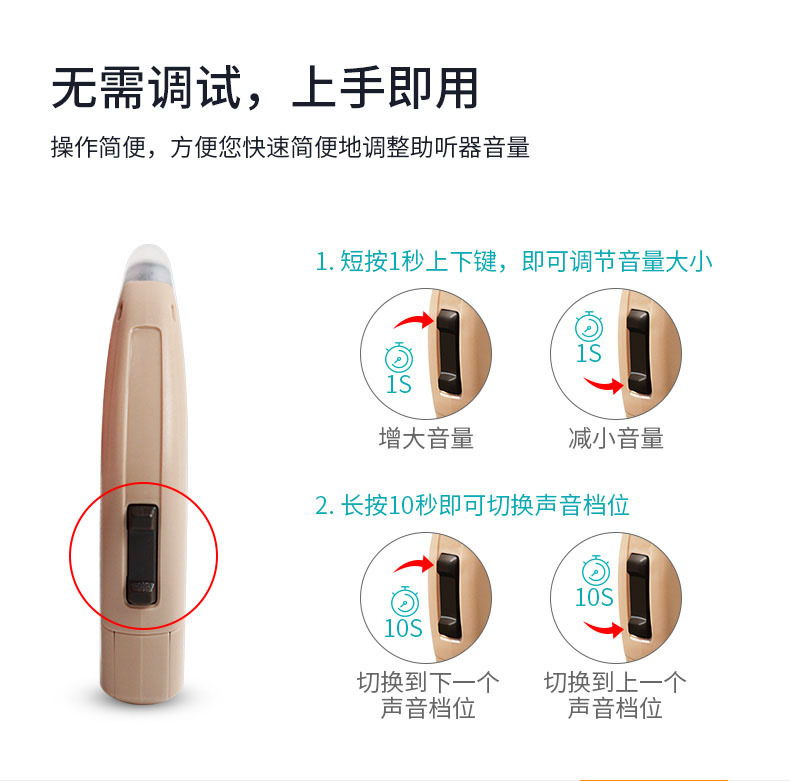 无需调试，上手即用

操作简便，方便您快速简便地调整助听器音量

1. 短按1秒上下键，即可调节音量大小

1S

增大音量

1S

减小音量

2. 长按10秒即可切换声音档位

10S

切换到下一个声音档位

10S

切换到上一个声音档位