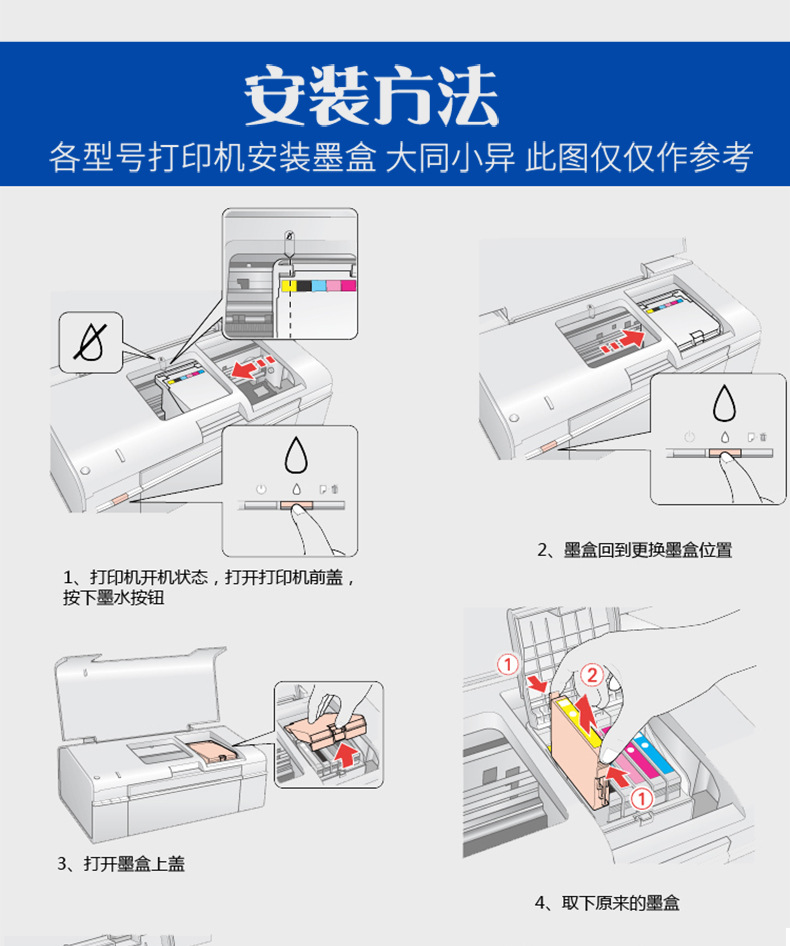 安装方法

各型号打印机安装墨盒 大同小异 此图仅仅作参考

1、打印机开机状态，打开打印机前盖，按下墨水按钮

2、墨盒回到更换墨盒位置

3、打开墨盒上盖

① ② ①

4、取下原来的墨盒