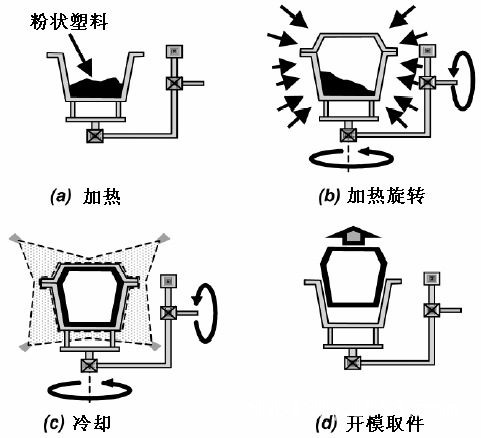 粉状塑料

(a) 加热

(b) 加热旋转

(c) 冷却

(d) 开模取件