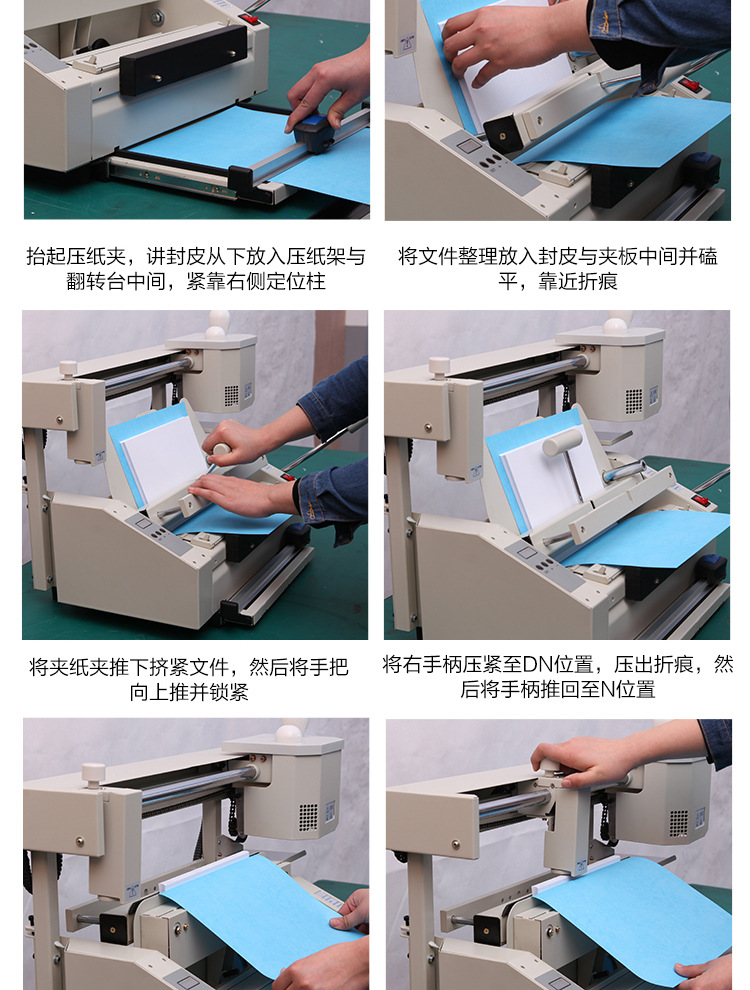 抬起压纸夹，讲封皮从下放入压纸架与翻转台中间，紧靠右侧定位柱

将文件整理放入封皮与夹板中间并磕平，靠近折痕

将夹纸夹推下挤紧文件，然后将手把向上推并锁紧

将右手柄压紧至DN位置，压出折痕，然后将手柄推回至N位置