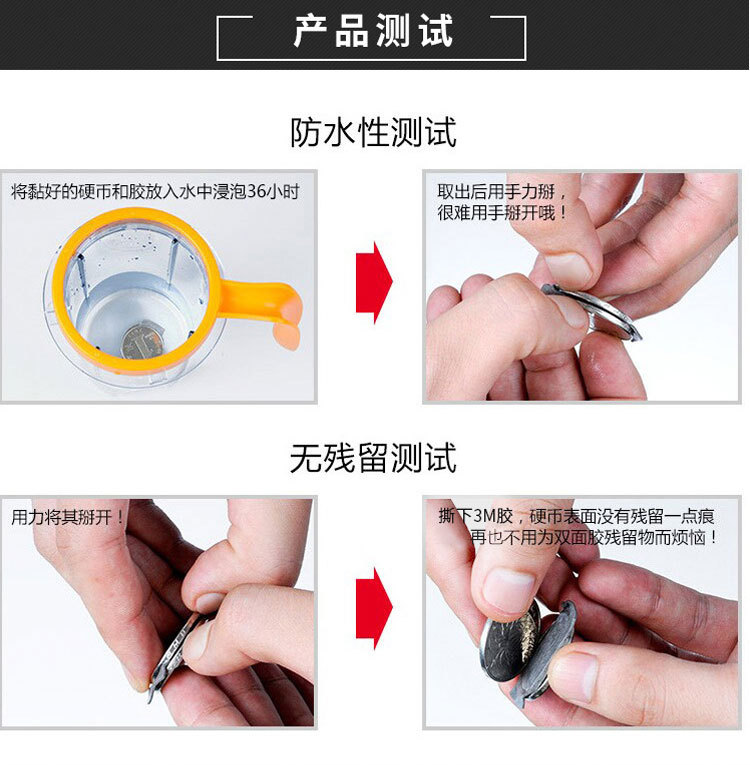 产品测试

防水性测试

将黏好的硬币和胶放入水中浸泡36小时

取出后用手力掰，很难用手掰开哦！

无残留测试

用力将其掰开！

撕下3M胶，硬币表面没有残留一点痕 再也不用为双面胶残留物而烦恼！