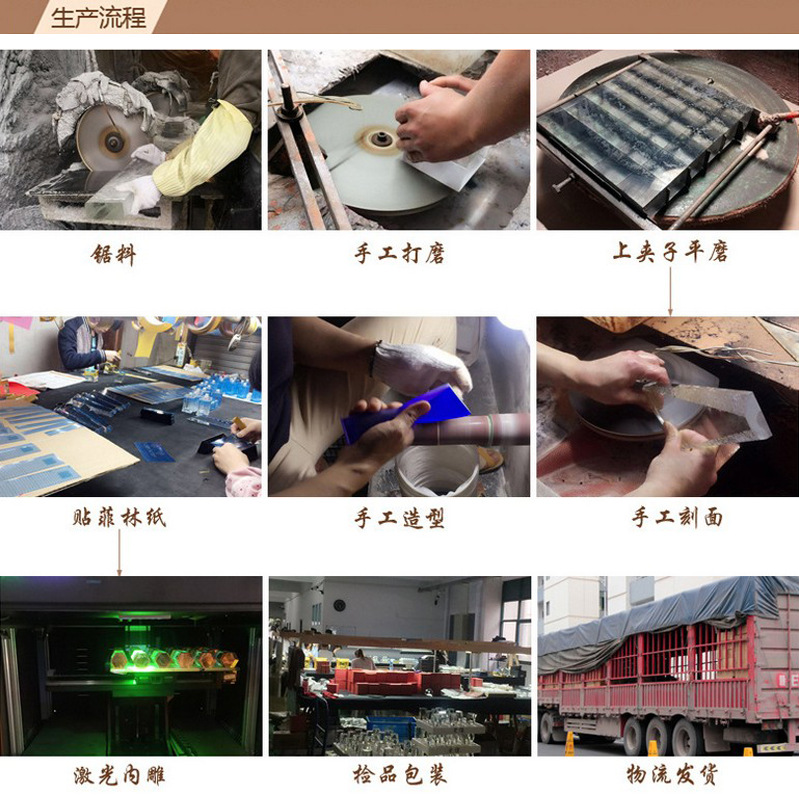 生产流程

锯料

手工打磨

上夹子平磨

贴菲林纸

手工造型

手工刻面

激光内雕

检品包装

物流发货