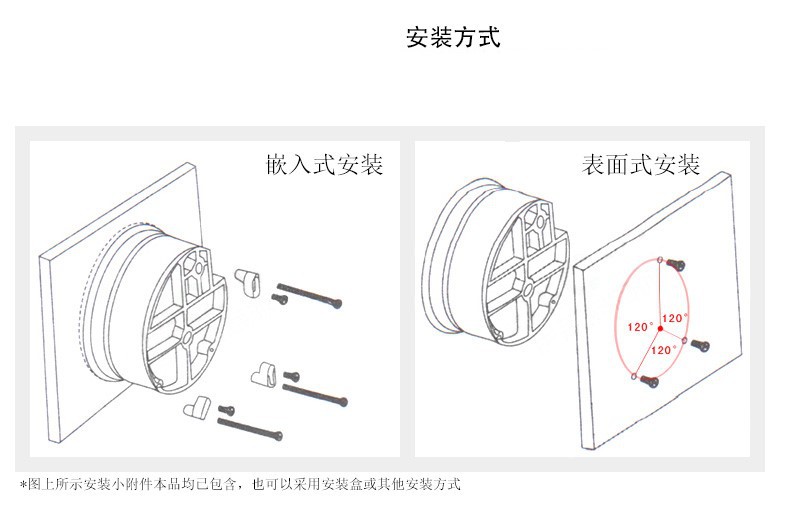 安装方式

嵌入式安装

表面式安装

120°

120°

120°

*图上所示安装小附件本品均已包含，也可以采用安装盒或其他安装方式