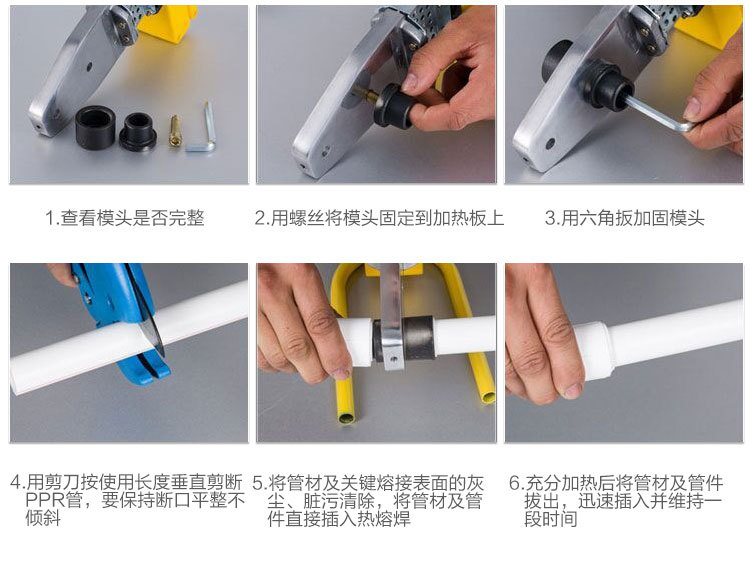 1.查看模头是否完整

2.用螺丝将模头固定到加热板上

3.用六角扳加固模头

4.用剪刀按使用长度垂直剪断PPR管，要保持断口平整不倾斜

5.将管材及关键熔接表面的灰尘、脏污清除，将管材及管件直接插入热熔焊

6.充分加热后将管材及管件拔出，迅速插入并维持一段时间