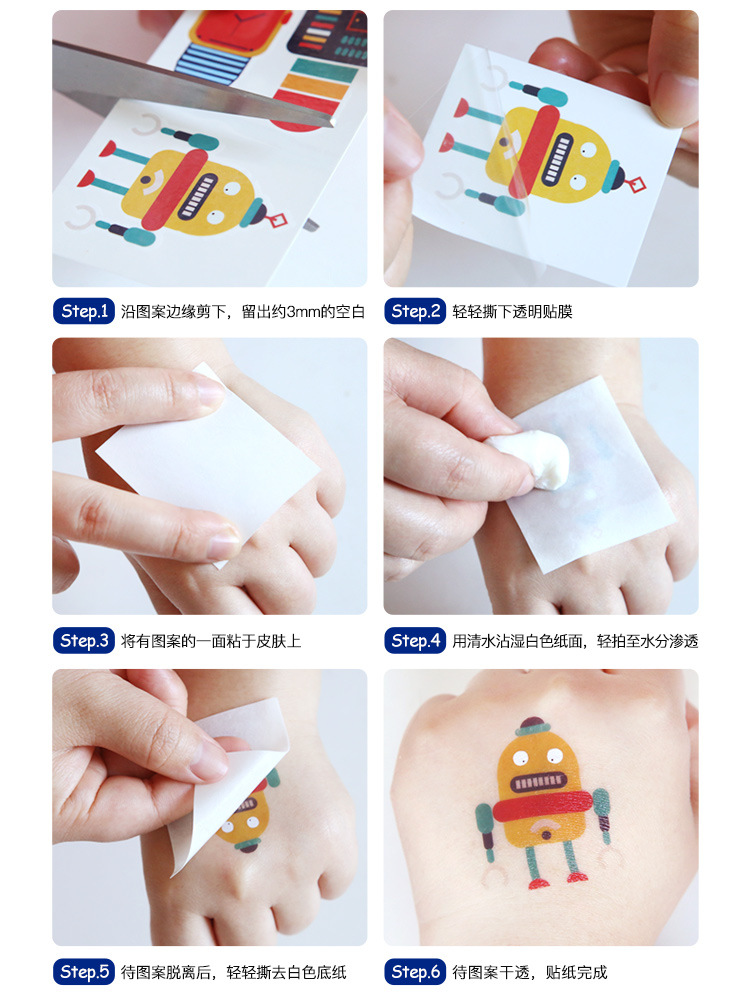 Step.1 沿图案边缘剪下，留出约3mm的空白

Step.2 轻轻撕下透明贴膜

Step.3 将有图案的一面粘于皮肤上

Step.4 用清水沾湿白色纸面，轻拍至水分渗透

Step.5 待图案脱离后，轻轻撕去白色底纸

Step.6 待图案干透，贴纸完成