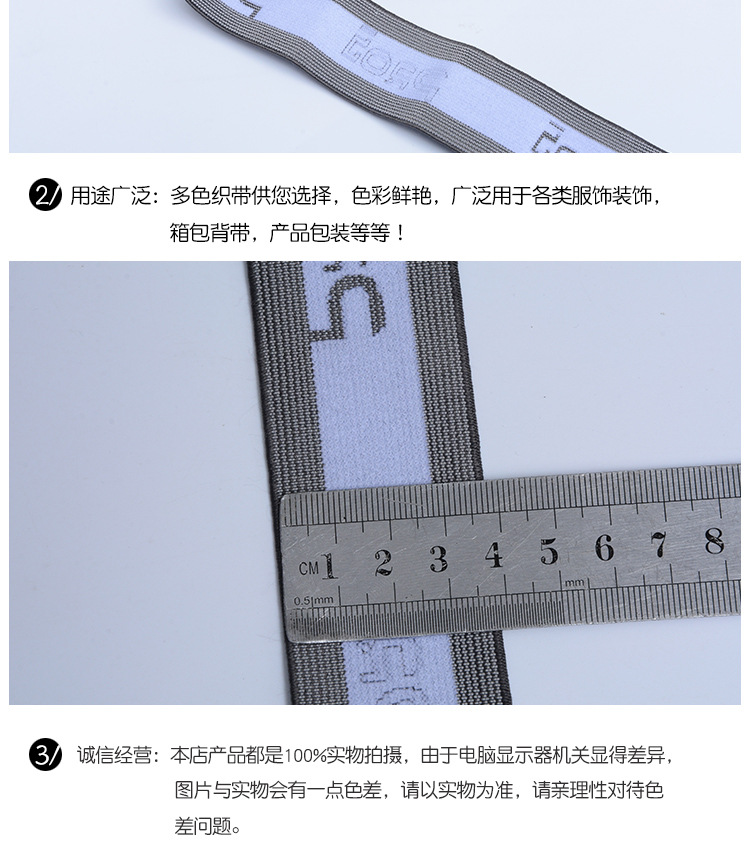 2/ 用途广泛：多色织带供您选择，色彩鲜艳，广泛用于各类服饰装饰，箱包背带，产品包装等等！

CM 1 2 3 4 5 6 7 8
mm
0.5mm

3/ 诚信经营：本店产品都是100%实物拍摄，由于电脑显示器机关显得差异，图片与实物会有一点色差，请以实物为准，请亲理性对待色差问题。