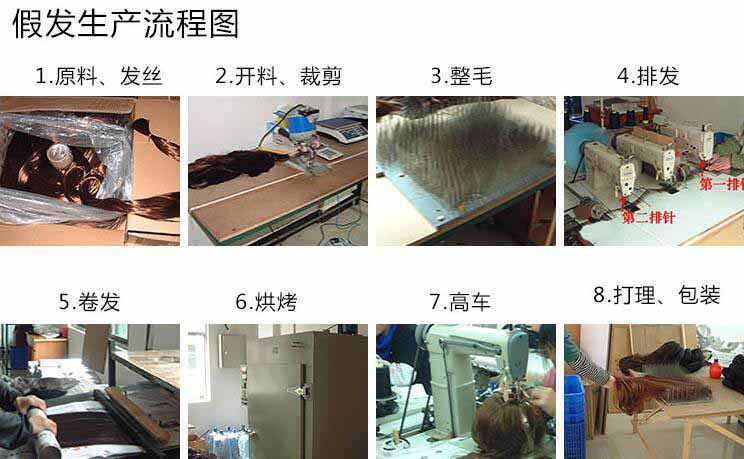 假发生产流程图

1.原料、发丝

2.开料、裁剪

3.整毛

4.排发

第一排针

第二排针

5.卷发

6.烘烤

7.高车

8.打理、包装