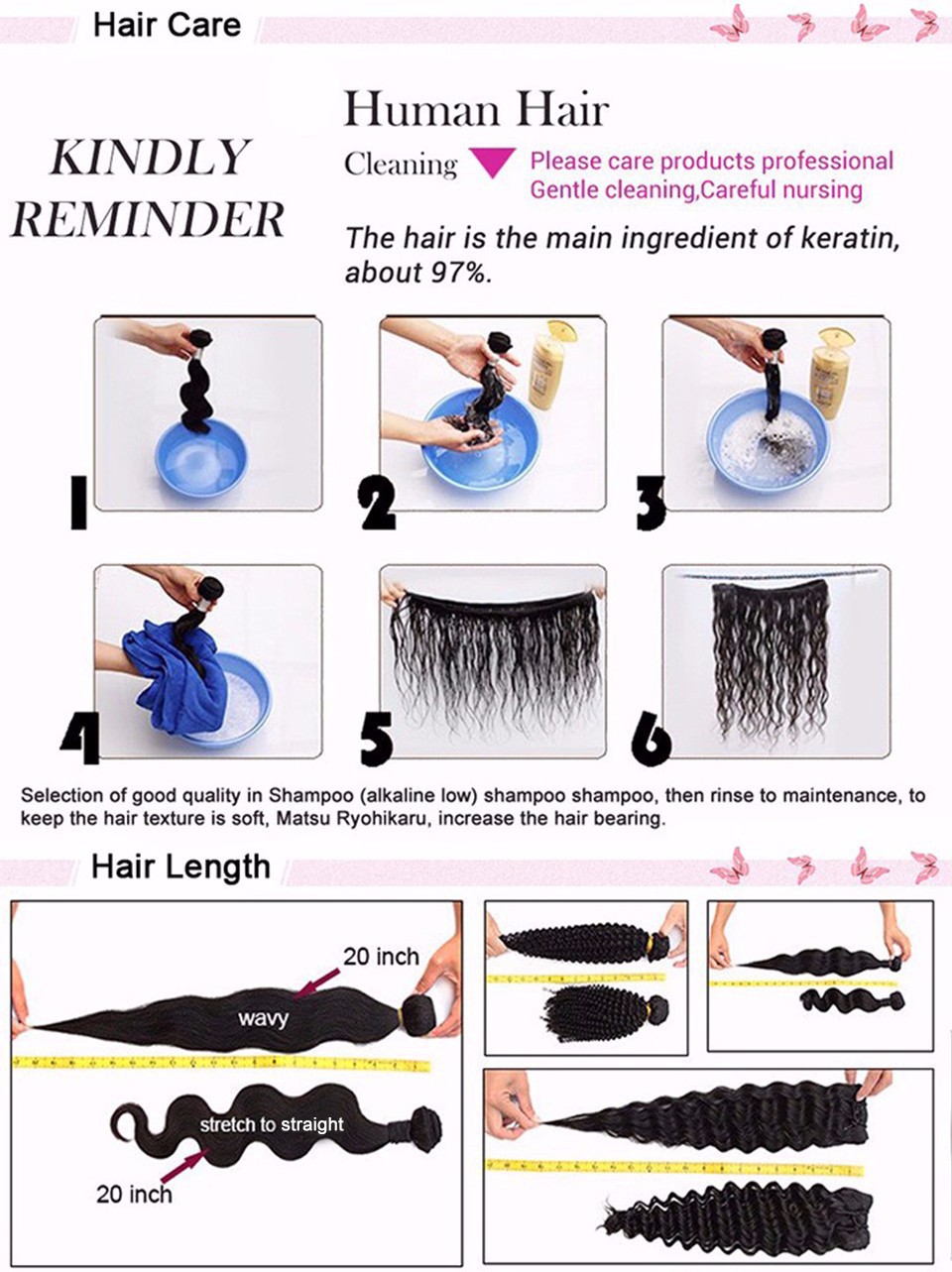 Hair Care

KINDLY REMINDER

Human Hair

Cleaning

Please care products professional
Gentle cleaning,Careful nursing

The hair is the main ingredient of keratin, about 97%.

1

2

3

4

5

6

Selection of good quality in Shampoo (alkaline low) shampoo shampoo, then rinse to maintenance, to keep the hair texture is soft, Matsu Ryohikaru, increase the hair bearing.

Hair Length

20 inch

wavy

stretch to straight

20 inch