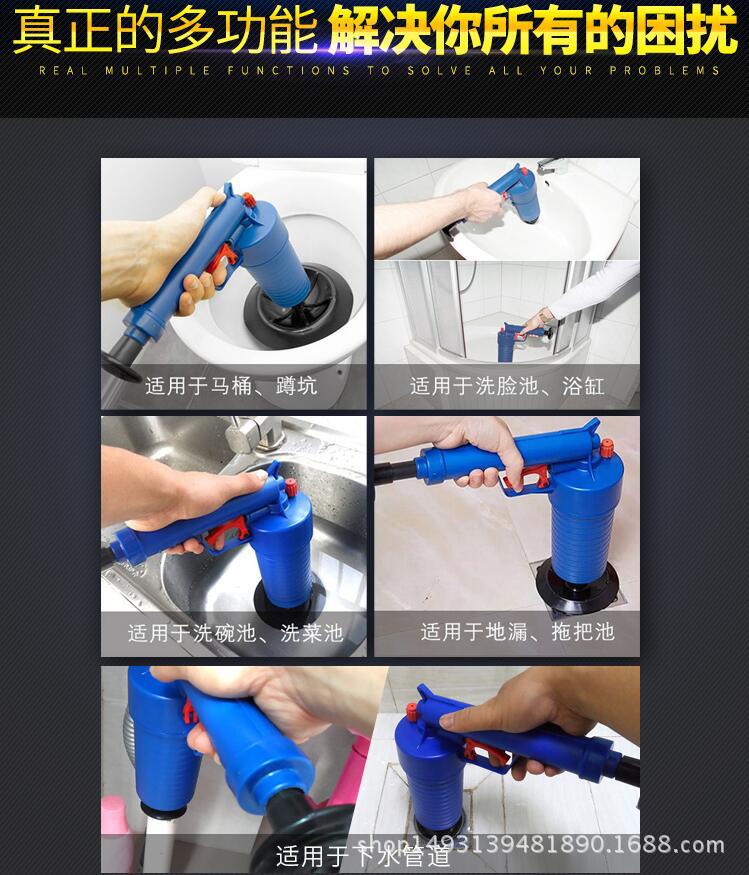 真正的多功能 解决你所有的困扰
REAL MULTIPLE FUNCTIONS TO SOLVE ALL YOUR PROBLEMS

适用于马桶、蹲坑

适用于洗脸池、浴缸

适用于洗碗池、洗菜池

适用于地漏、拖把池

适用于下水管道

shop1493139481890.1688.com