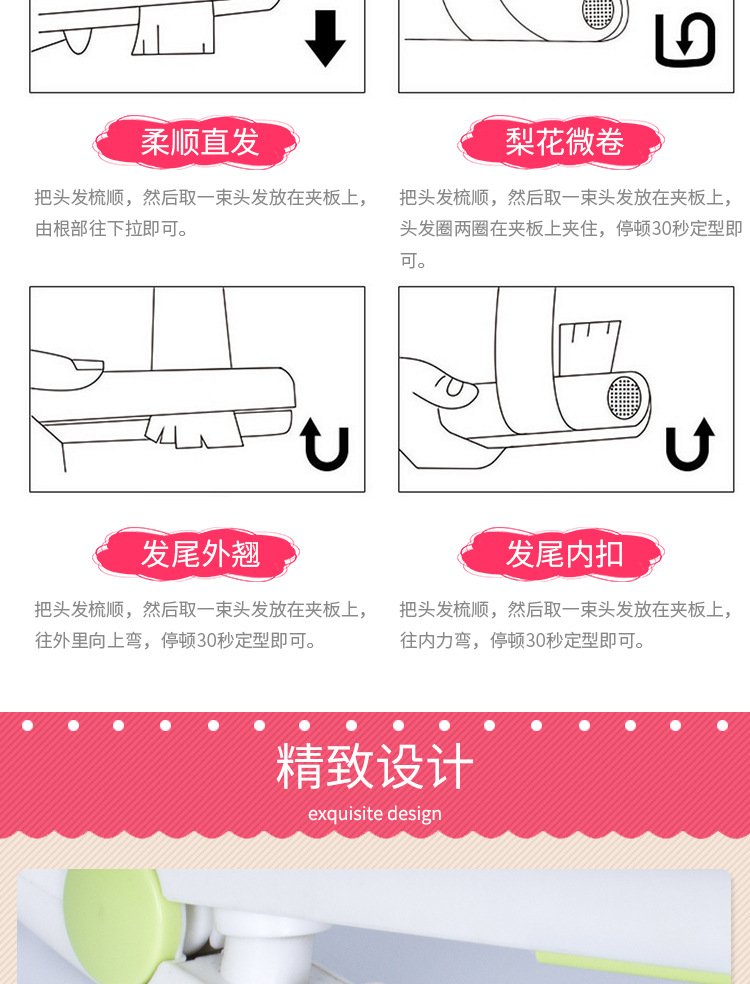 柔顺直发

把头发梳顺，然后取一束头发放在夹板上，由根部往下拉即可。

梨花微卷

把头发梳顺，然后取一束头发放在夹板上，头发圈两圈在夹板上夹住，停顿30秒定型即可。

发尾外翘

把头发梳顺，然后取一束头发放在夹板上，往外里向上弯，停顿30秒定型即可。

发尾内扣

把头发梳顺，然后取一束头发放在夹板上，往内力弯，停顿30秒定型即可。

精致设计

exquisite design