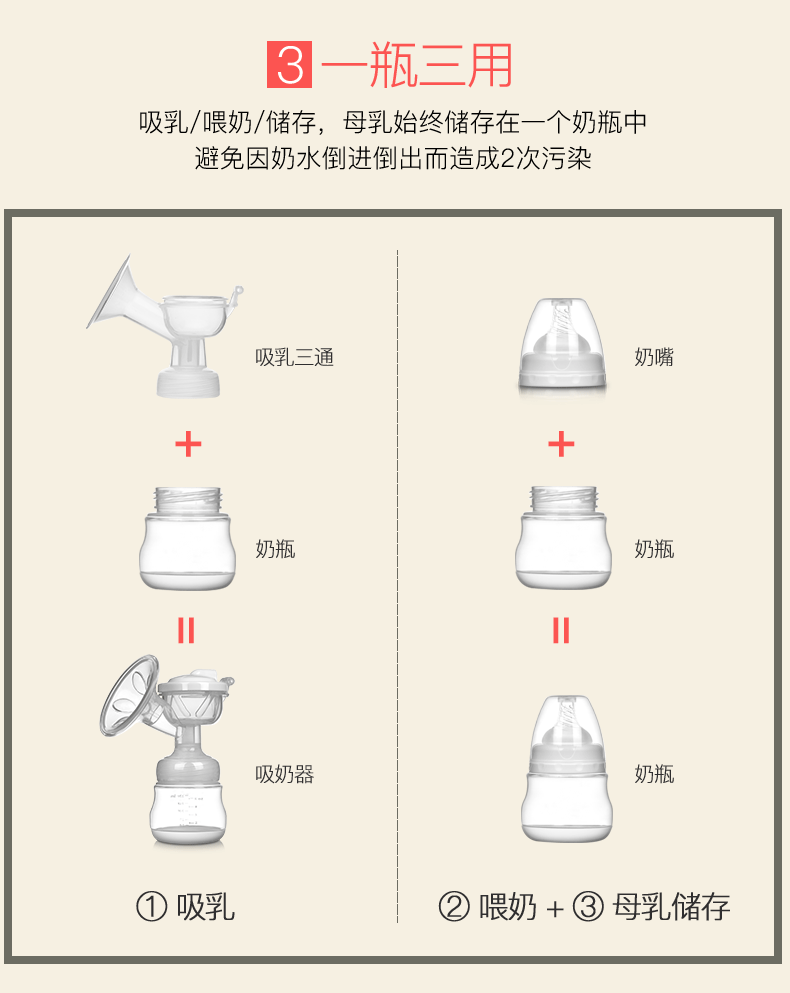 3 一瓶三用

吸乳/喂奶/储存，母乳始终储存在一个奶瓶中
避免因奶水倒进倒出而造成2次污染

吸乳三通

+

奶瓶

=

吸奶器

① 吸乳

奶嘴

+

奶瓶

=

奶瓶

② 喂奶 + ③ 母乳储存