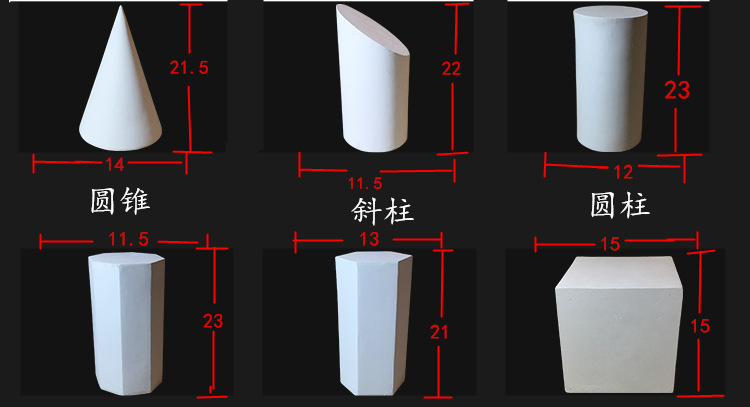 21.5

14

圆锥

22

11.5

斜柱

23

12

圆柱

11.5

23

13

21

15

15