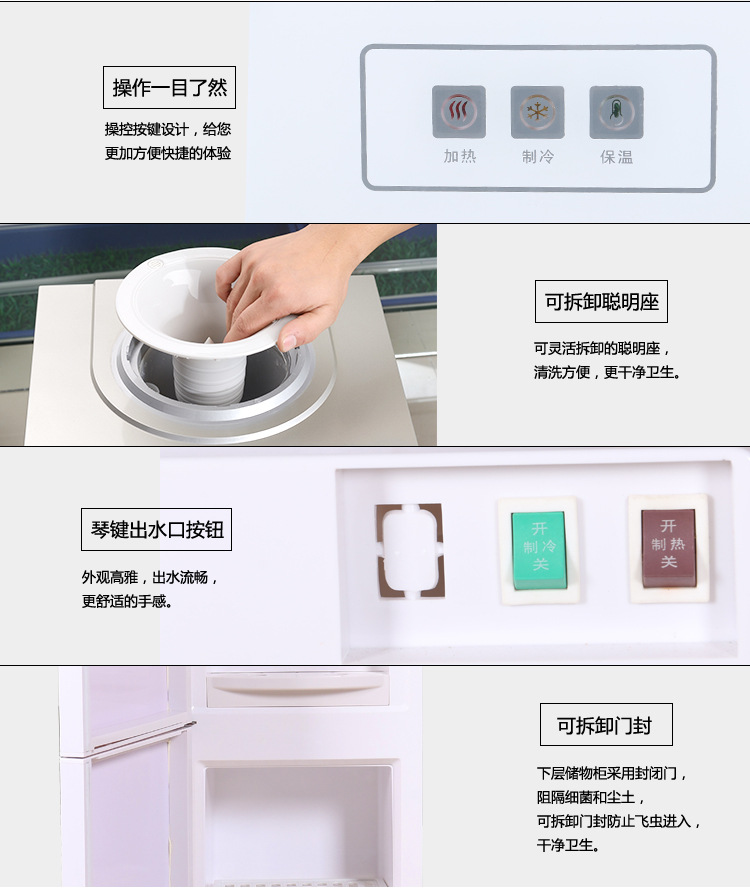 操作一目了然

操控按键设计，给您更加方便快捷的体验

加热 制冷 保温

可拆卸聪明座

可灵活拆卸的聪明座，清洗方便，更干净卫生。

琴键出水口按钮

外观高雅，出水流畅，更舒适的手感。

开 制冷 关

开 制热 关

可拆卸门封

下层储物柜采用封闭门，阻隔细菌和尘土，可拆卸门封防止飞虫进入，干净卫生。