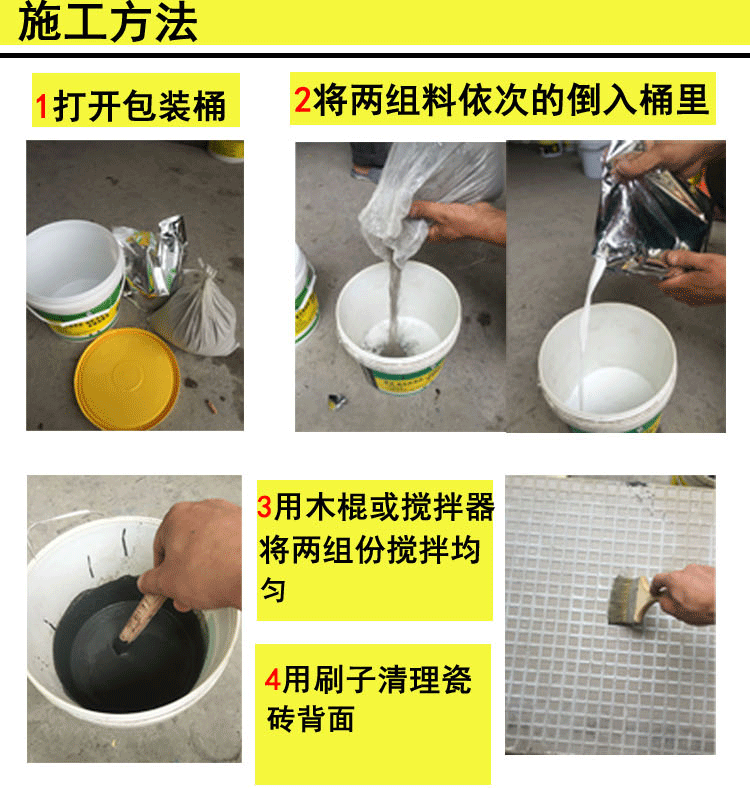 施工方法

1打开包装桶

2将两组料依次的倒入桶里

3用木棍或搅拌器将两组份搅拌均匀

4用刷子清理瓷砖背面