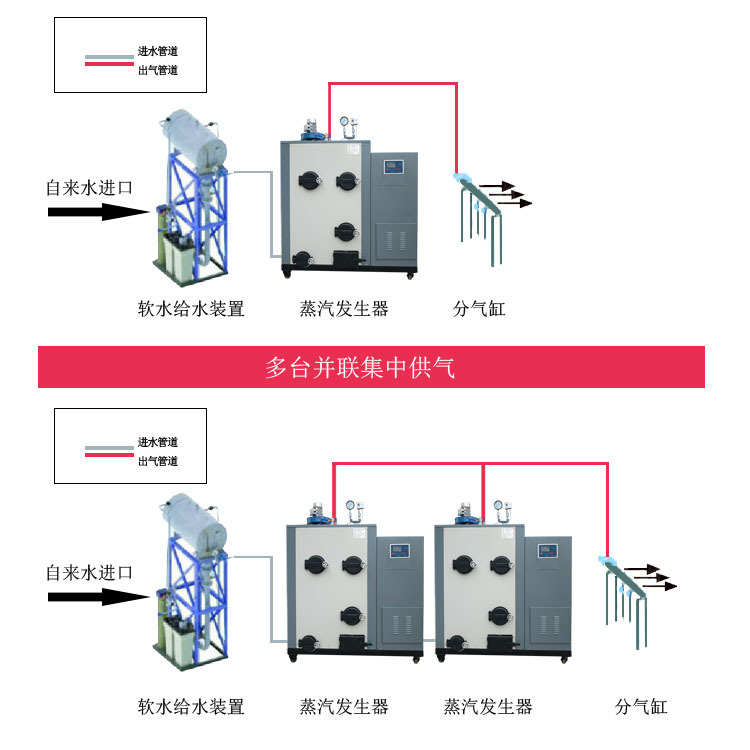 进水管道
出气管道

自来水进口

软水给水装置
蒸汽发生器
分气缸

多台并联集中供气

进水管道
出气管道

自来水进口

软水给水装置
蒸汽发生器
蒸汽发生器
分气缸