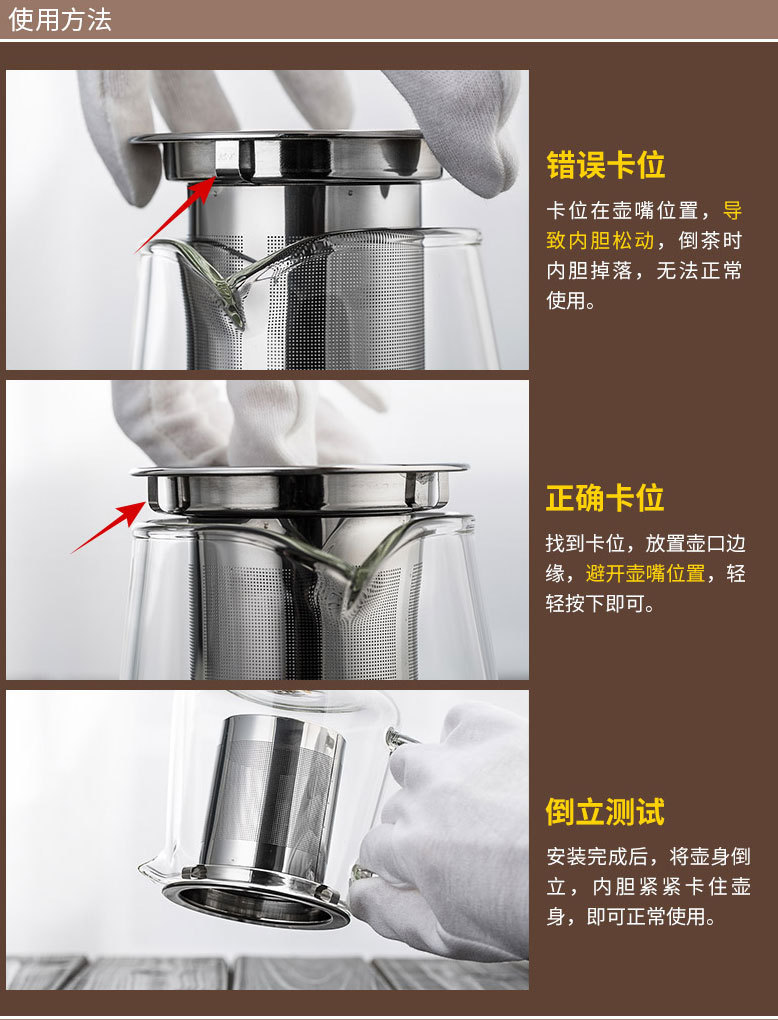 使用方法

错误卡位

卡位在壶嘴位置，导致内胆松动，倒茶时内胆掉落，无法正常使用。

正确卡位

找到卡位，放置壶口边缘，避开壶嘴位置，轻轻按下即可。

倒立测试

安装完成后，将壶身倒立，内胆紧紧卡住壶身，即可正常使用。