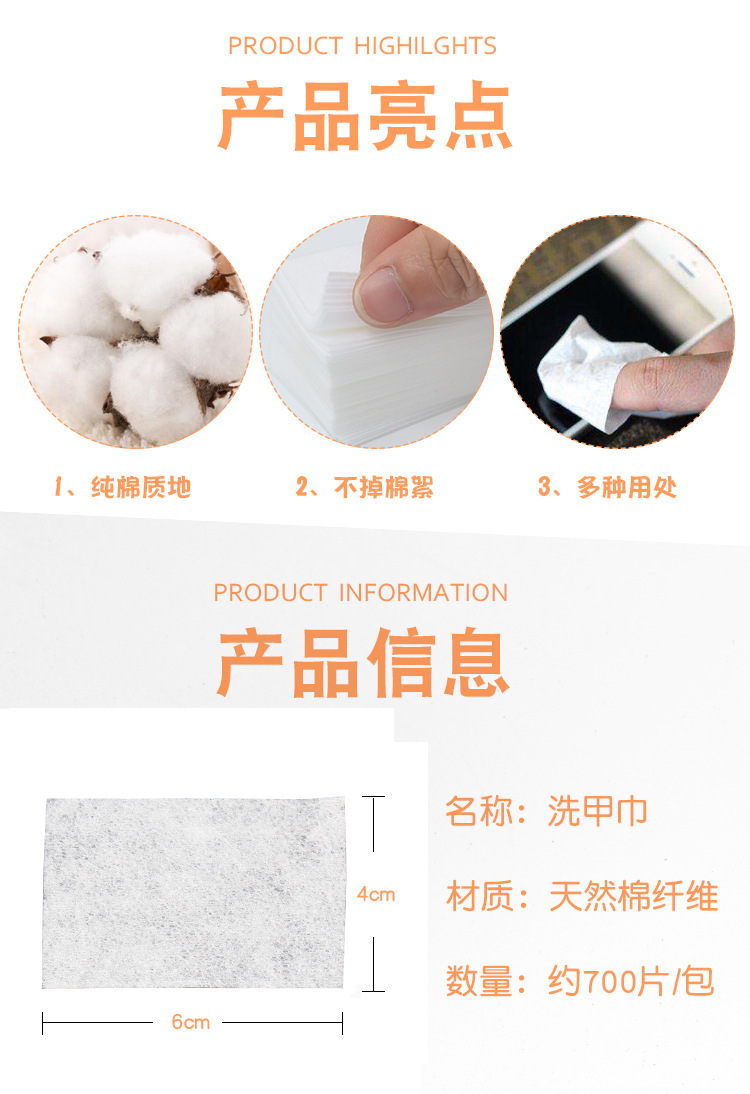 PRODUCT HIGHILGHTS

产品亮点

1、纯棉质地

2、不掉棉絮

3、多种用处

PRODUCT INFORMATION

产品信息

4cm

6cm

名称：洗甲巾

材质：天然棉纤维

数量：约700片/包