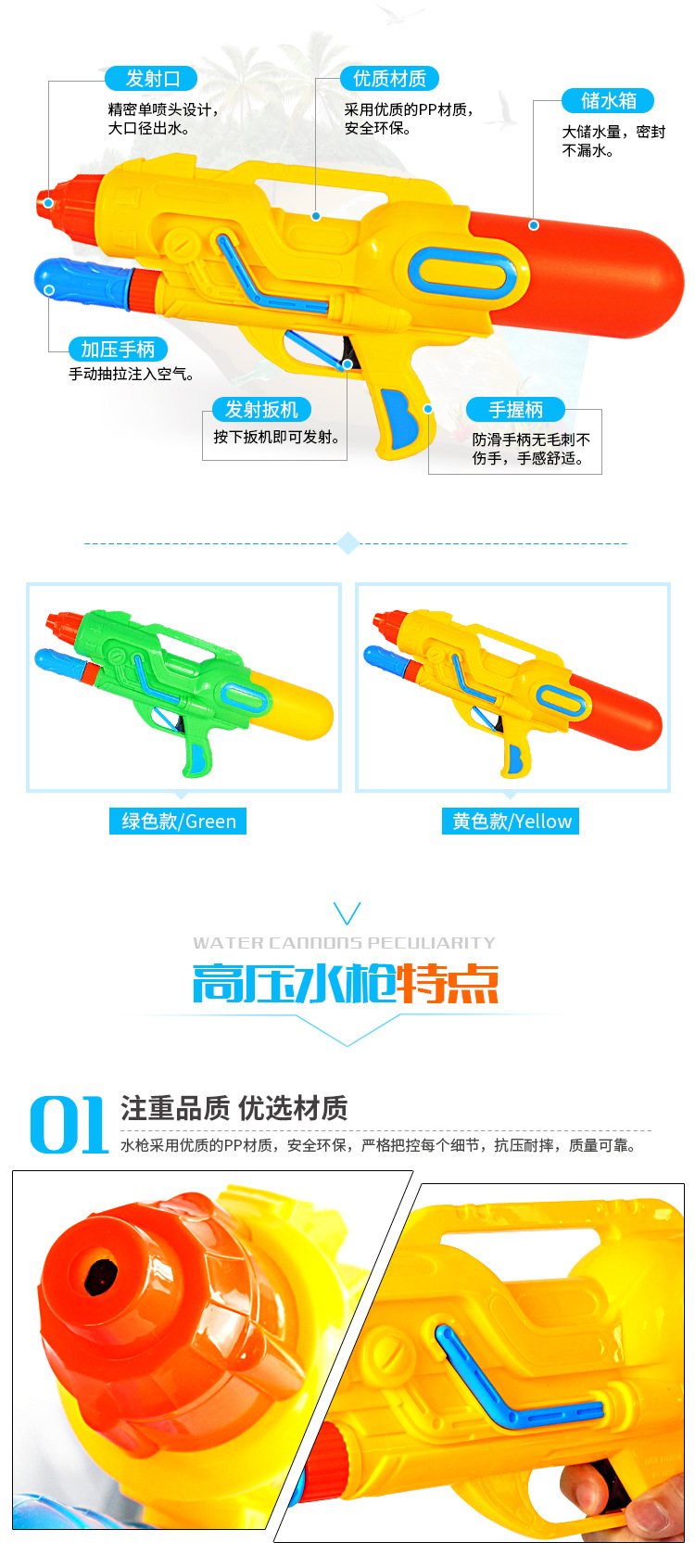 发射口
精密单喷头设计，大口径出水。

优质材质
采用优质的PP材质，安全环保。

储水箱
大储水量，密封不漏水。

加压手柄
手动抽拉注入空气。

发射扳机
按下扳机即可发射。

手握柄
防滑手柄无毛刺不伤手，手感舒适。

绿色款/Green

黄色款/Yellow

WATER CANNONS PECULIARITY
高压水枪特点

01
注重品质 优选材质
水枪采用优质的PP材质，安全环保，严格把控每个细节，抗压耐摔，质量可靠。