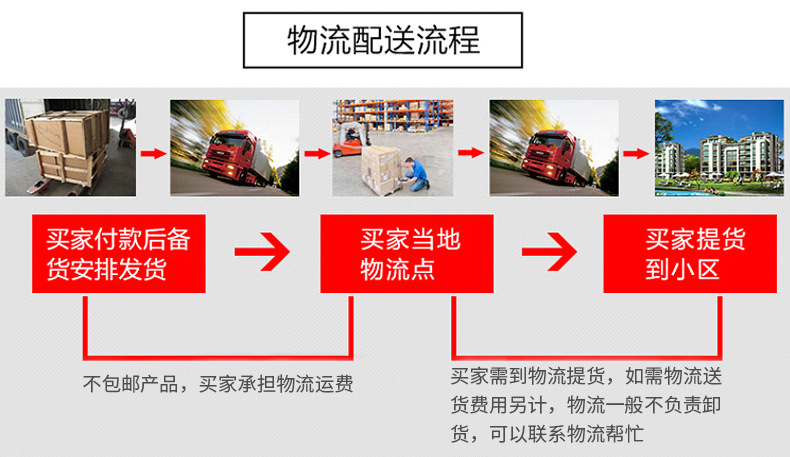 物流配送流程

买家付款后备货安排发货

买家当地物流点

买家提货到小区

不包邮产品，买家承担物流运费

买家需到物流提货，如需物流送货费用另计，物流一般不负责卸货，可以联系物流帮忙