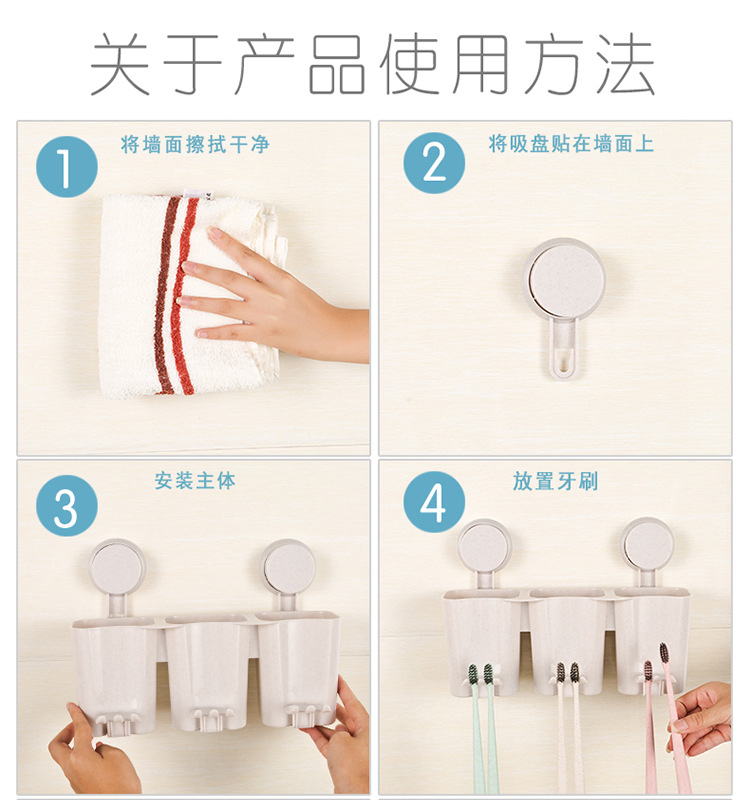 关于产品使用方法

1
将墙面擦拭干净

2
将吸盘贴在墙面上

3
安装主体

4
放置牙刷