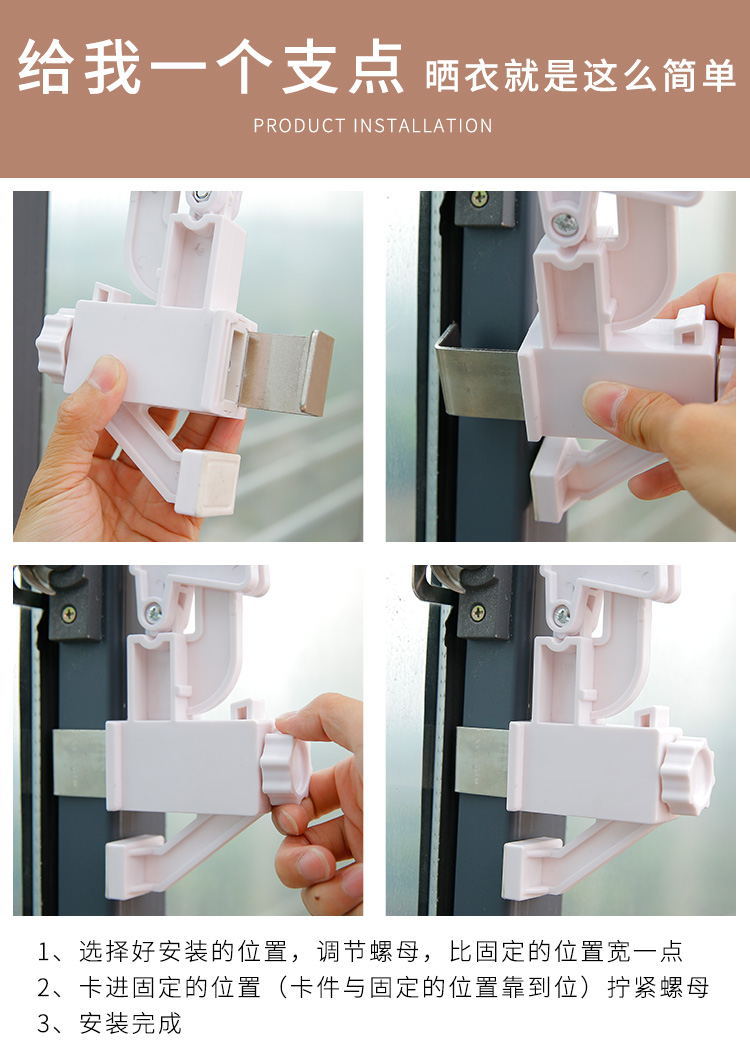 给我一个支点 晒衣就是这么简单

PRODUCT INSTALLATION

1、选择好安装的位置，调节螺母，比固定的位置宽一点
2、卡进固定的位置（卡件与固定的位置靠到位）拧紧螺母
3、安装完成