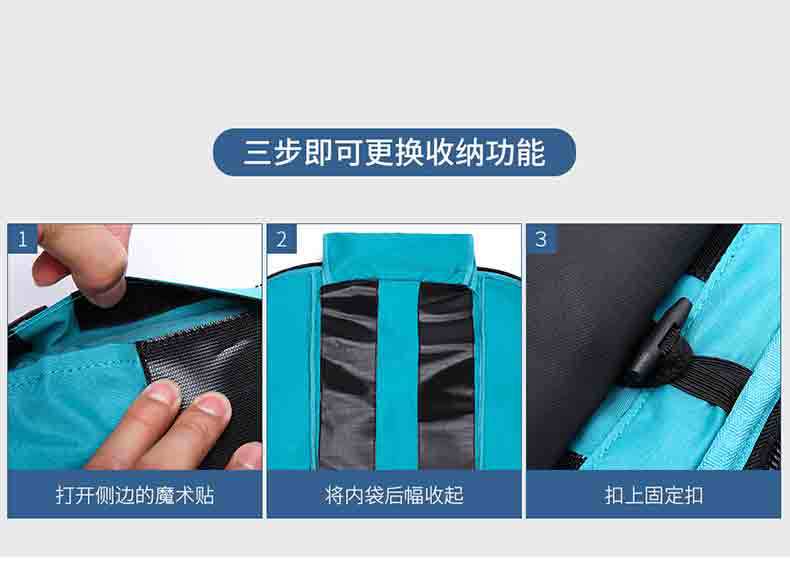 三步即可更换收纳功能

1
打开侧边的魔术贴

2
将内袋后幅收起

3
扣上固定扣