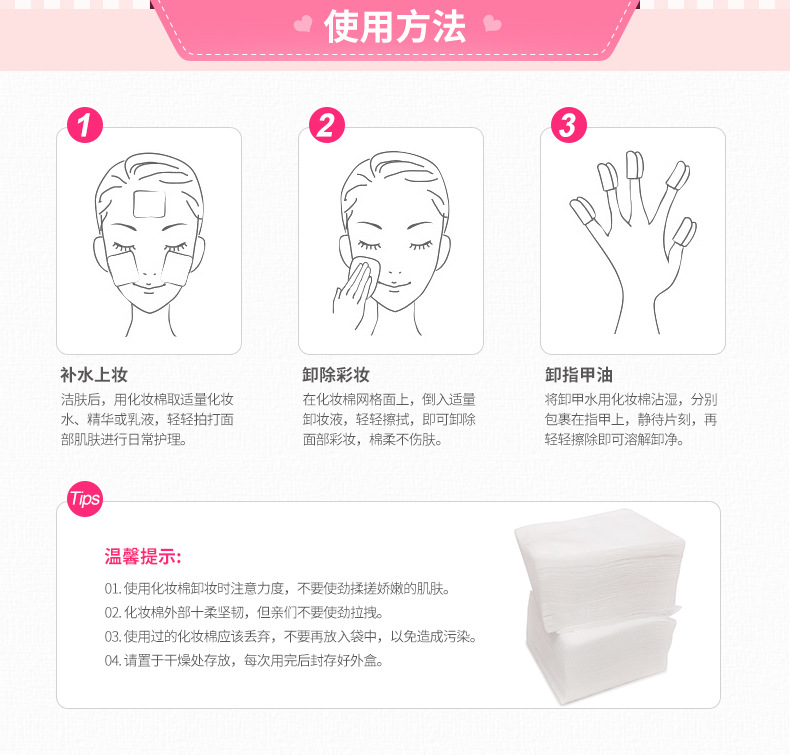 使用方法

1

补水上妆

洁肤后，用化妆棉取适量化妆水、精华或乳液，轻轻拍打面部肌肤进行日常护理。

2

卸除彩妆

在化妆棉网格面上，倒入适量卸妆液，轻轻擦拭，即可卸除面部彩妆，棉柔不伤肤。

3

卸指甲油

将卸甲水用化妆棉沾湿，分别包裹在指甲上，静待片刻，再轻轻擦除即可溶解卸净。

Tips

温馨提示:

01. 使用化妆棉卸妆时注意力度，不要使劲揉搓娇嫩的肌肤。

02. 化妆棉外部十柔坚韧，但亲们不要使劲拉拽。

03. 使用过的化妆棉应该丢弃，不要再放入袋中，以免造成污染。

04. 请置于干燥处存放，每次用完后封存好外盒。