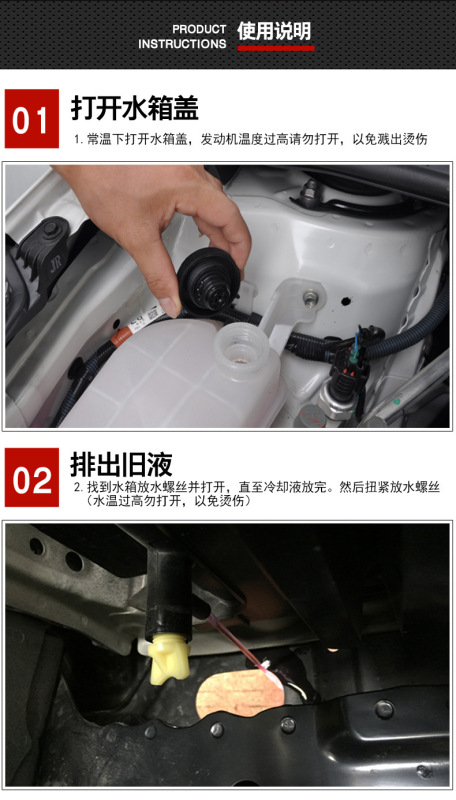 PRODUCT INSTRUCTIONS 使用说明

01 打开水箱盖

1. 常温下打开水箱盖，发动机温度过高请勿打开，以免溅出烫伤

JR

02 排出旧液

2. 找到水箱放水螺丝并打开，直至冷却液放完。然后扭紧放水螺丝（水温过高勿打开，以免烫伤）