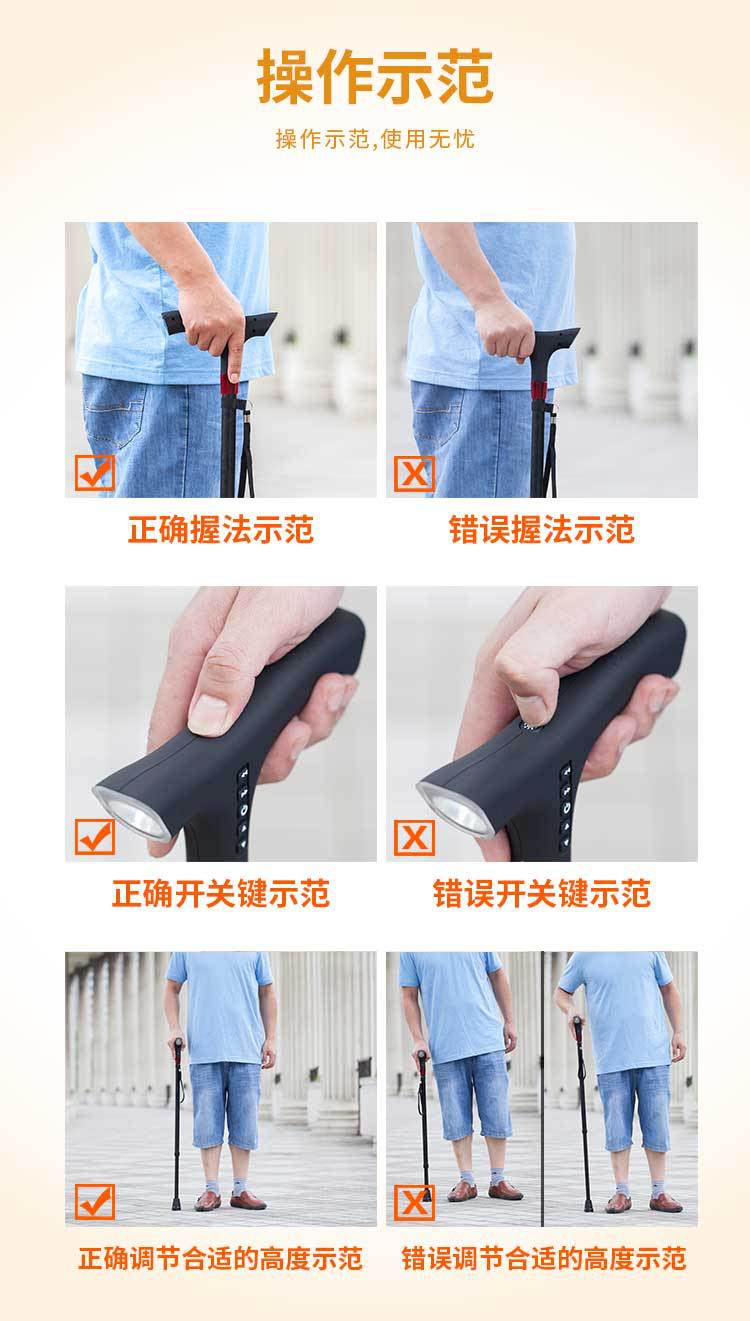 操作示范

操作示范,使用无忧

正确握法示范

错误握法示范

正确开关键示范

错误开关键示范

正确调节合适的高度示范

错误调节合适的高度示范