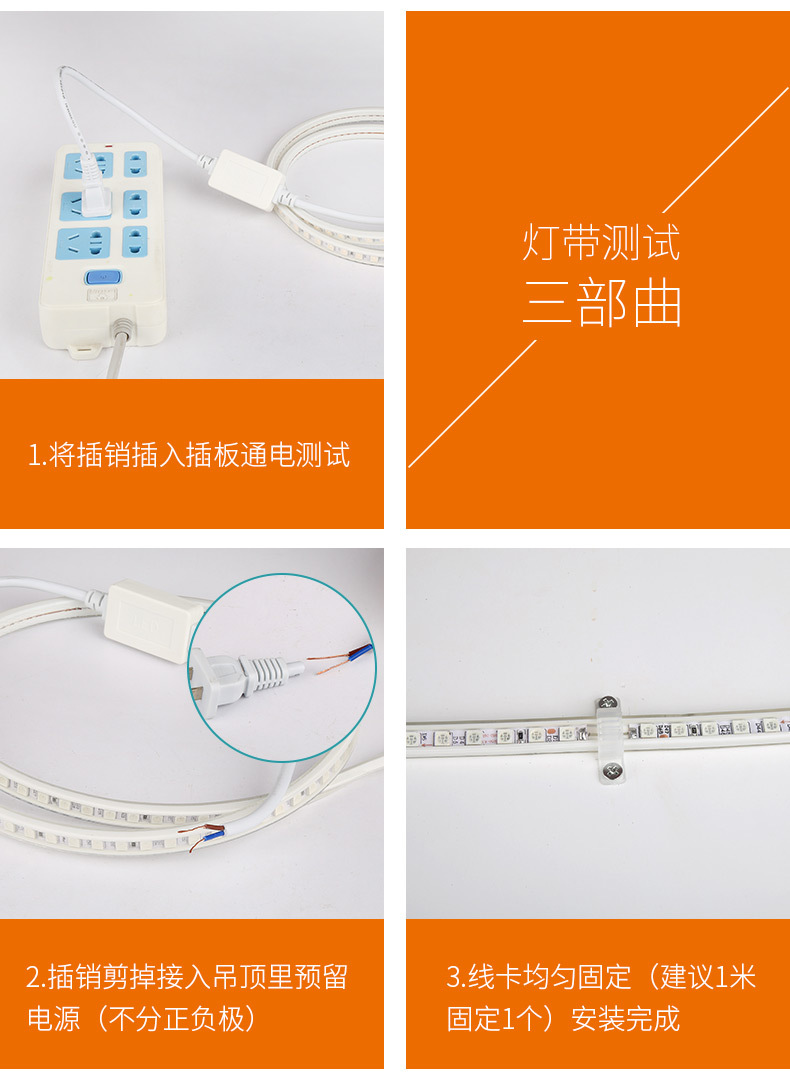 1.将插销插入插板通电测试

灯带测试
三部曲

2.插销剪掉接入吊顶里预留电源（不分正负极）

3.线卡均匀固定（建议1米固定1个）安装完成