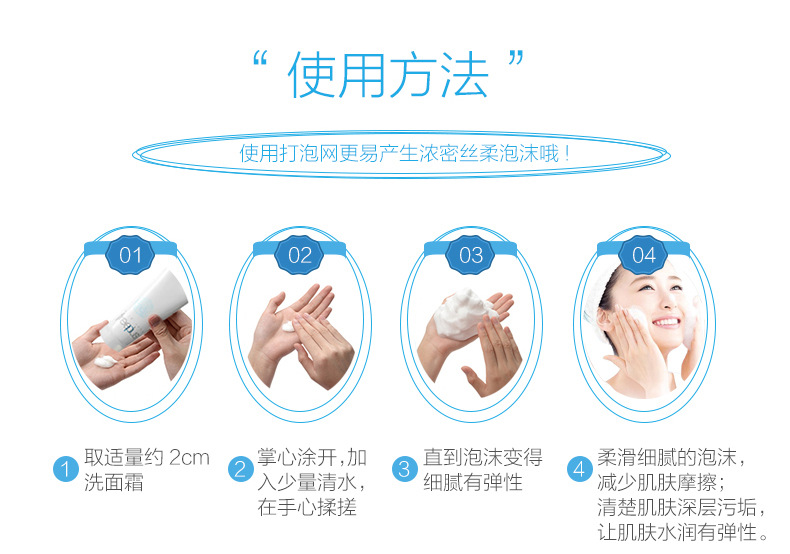 “ 使用方法 ”

使用打泡网更易产生浓密丝柔泡沫哦！

01

02

03

04

1 取适量约 2cm 洗面霜

2 掌心涂开，加入少量清水，在手心揉搓

3 直到泡沫变得细腻有弹性

4 柔滑细腻的泡沫，减少肌肤摩擦；清楚肌肤深层污垢，让肌肤水润有弹性。