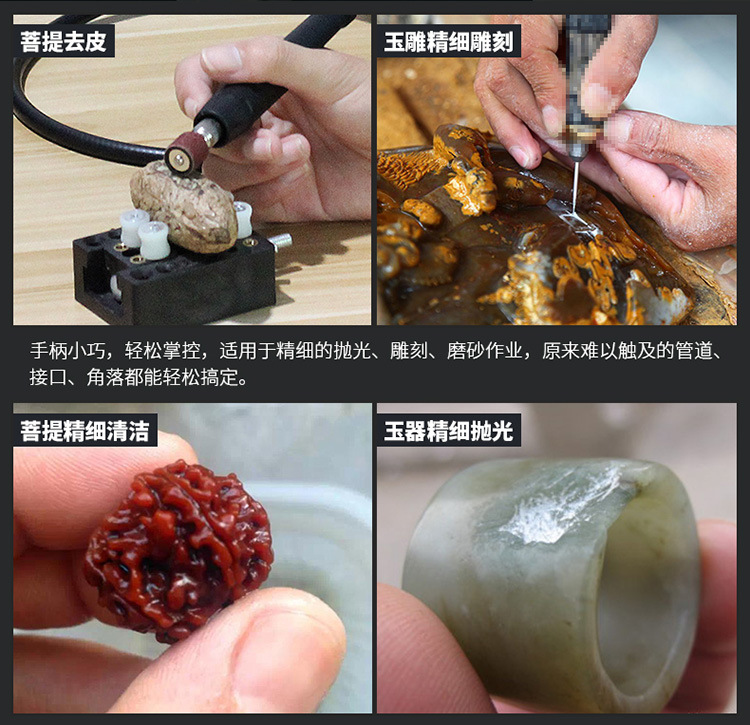 菩提去皮

玉雕精细雕刻

手柄小巧，轻松掌控，适用于精细的抛光、雕刻、磨砂作业，原来难以触及的管道、接口、角落都能轻松搞定。

菩提精细清洁

玉器精细抛光