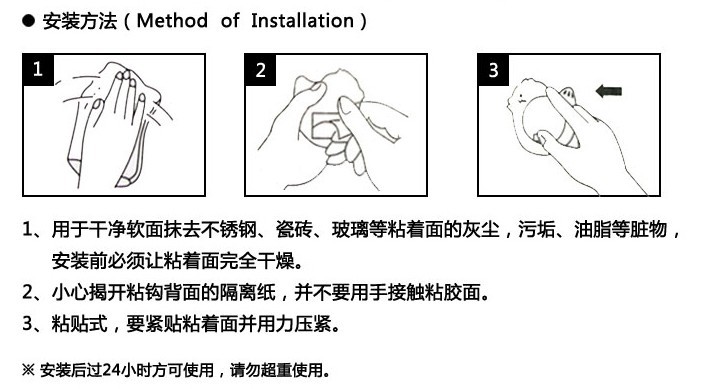 ● 安装方法（Method of Installation）

1

2

3

1、用于干净软面抹去不锈钢、瓷砖、玻璃等粘着面的灰尘，污垢、油脂等脏物，安装前必须让粘着面完全干燥。

2、小心揭开粘钩背面的隔离纸，并不要用手接触粘胶面。

3、粘贴式，要紧贴粘着面并用力压紧。

※ 安装后过24小时方可使用，请勿超重使用。