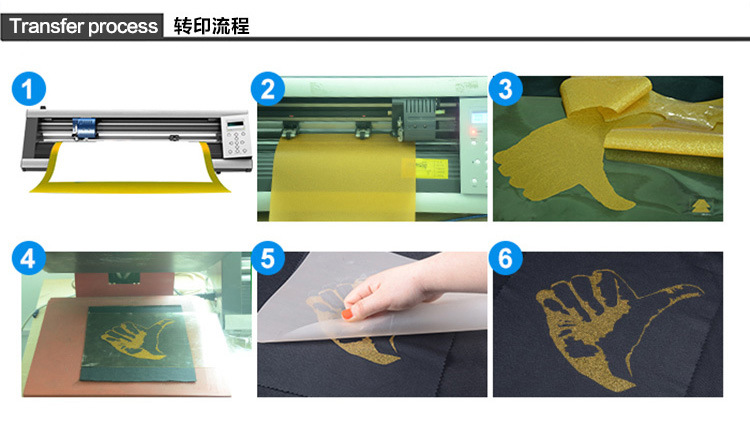 Transfer process 转印流程

1

2

3

4

5

6