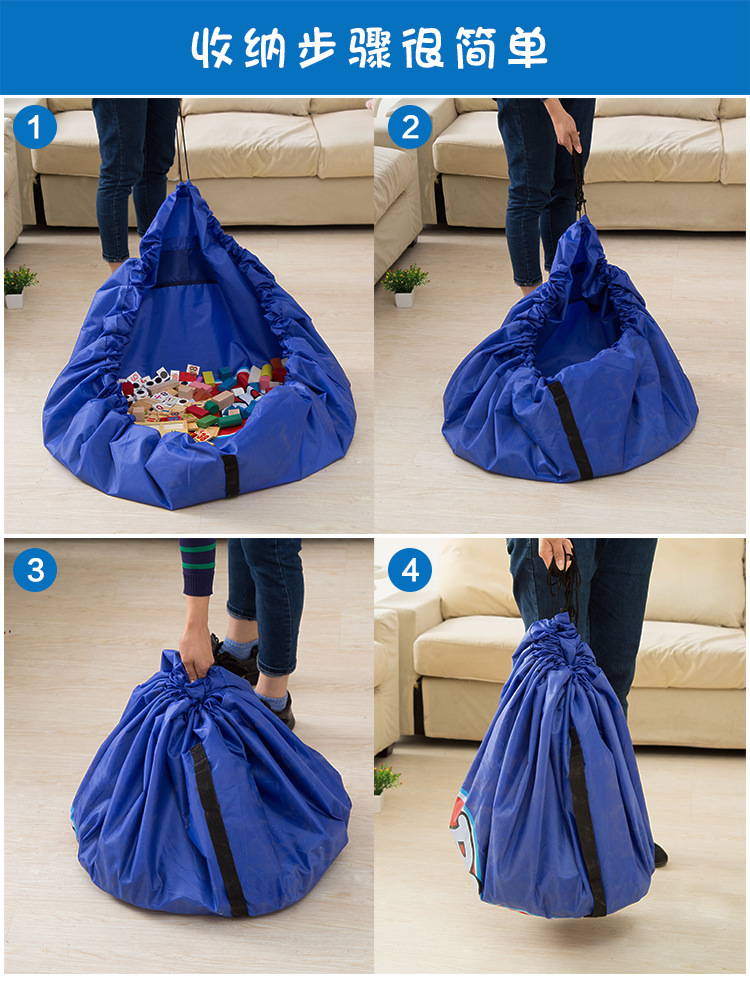 收纳步骤很简单

1

2

3

4