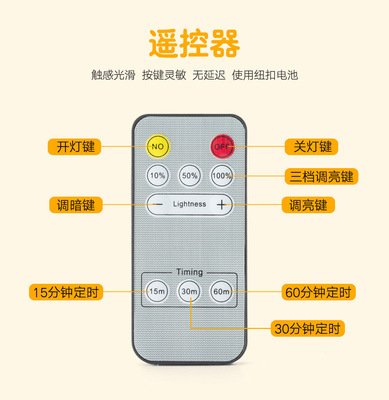 遥控器

触感光滑 按键灵敏 无延迟 使用纽扣电池

开灯键 NO OFF 关灯键

10% 50% 100% 三档调亮键

调暗键 − Lightness + 调亮键

Timing

15分钟定时 15m 30m 60m 60分钟定时

30分钟定时