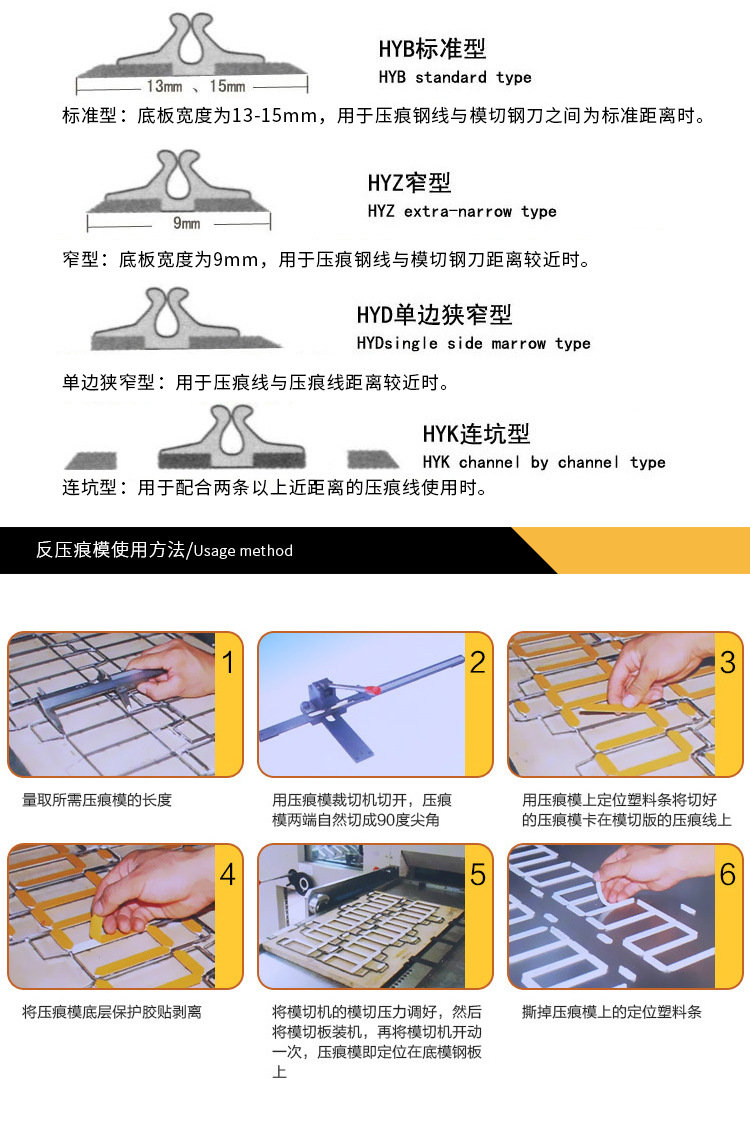 13mm 、15mm

HYB标准型
HYB standard type

标准型：底板宽度为13-15mm，用于压痕钢线与模切钢刀之间为标准距离时。

9mm

HYZ窄型
HYZ extra-narrow type

窄型：底板宽度为9mm，用于压痕钢线与模切钢刀距离较近时。

HYD单边狭窄型
HYDsingle side marrow type

单边狭窄型：用于压痕线与压痕线距离较近时。

HYK连坑型
HYK channel by channel type

连坑型：用于配合两条以上近距离的压痕线使用时。

反压痕模使用方法/Usage method

1

量取所需压痕模的长度

2

用压痕模裁切机切开，压痕模两端自然切成90度尖角

3

用压痕模上定位塑料条将切好的压痕模卡在模切版的压痕线上

4

将压痕模底层保护胶贴剥离

5

将模切机的模切压力调好，然后将模切板装机，再将模切机开动一次，压痕模即定位在底模钢板上

6

撕掉压痕模上的定位塑料条