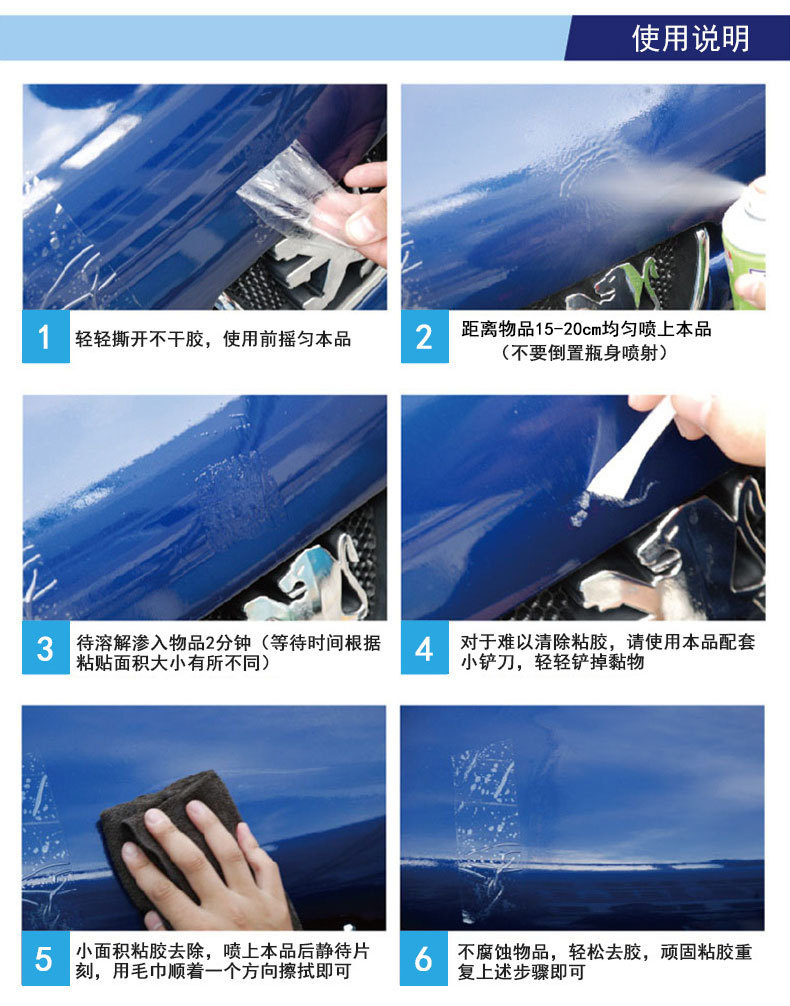 使用说明

1 轻轻撕开不干胶，使用前摇匀本品

2 距离物品15-20cm均匀喷上本品（不要倒置瓶身喷射）

3 待溶解渗入物品2分钟（等待时间根据粘贴面积大小有所不同）

4 对于难以清除粘胶，请使用本品配套小铲刀，轻轻铲掉黏物

5 小面积粘胶去除，喷上本品后静待片刻，用毛巾顺着一个方向擦拭即可

6 不腐蚀物品，轻松去胶，顽固粘胶重复上述步骤即可