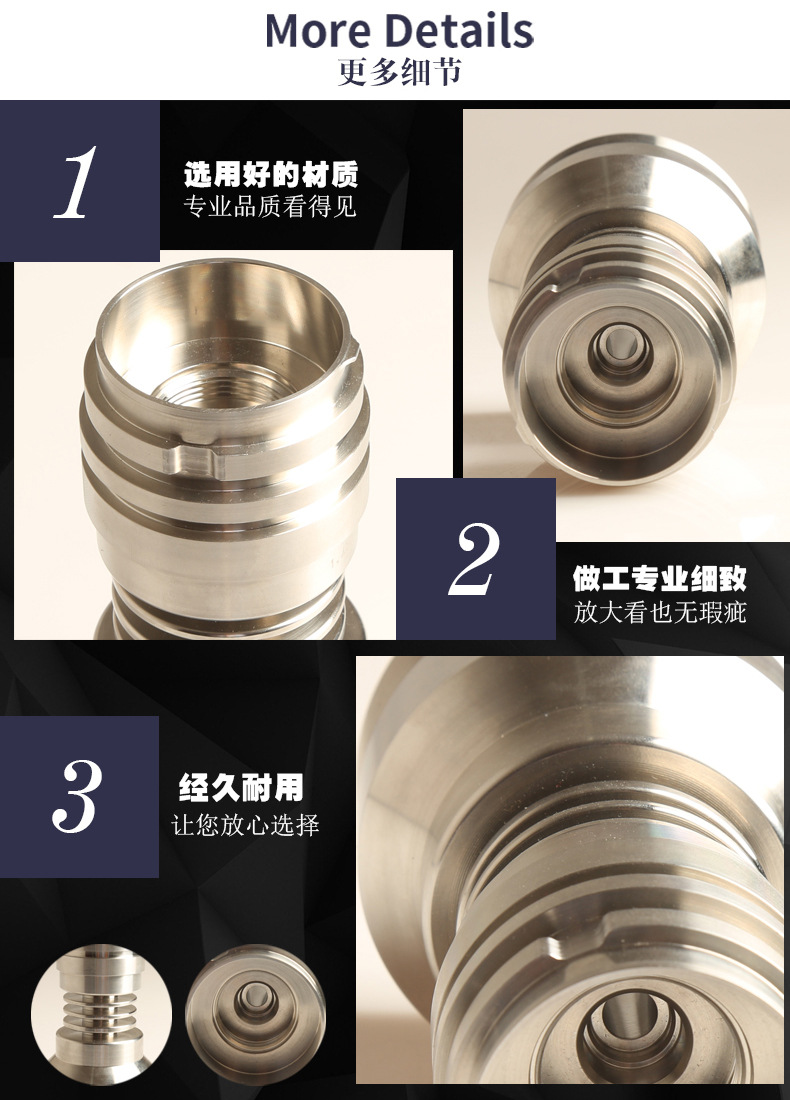 More Details
更多细节

1
选用好的材质
专业品质看得见

2
做工专业细致
放大看也无瑕疵

3
经久耐用
让您放心选择