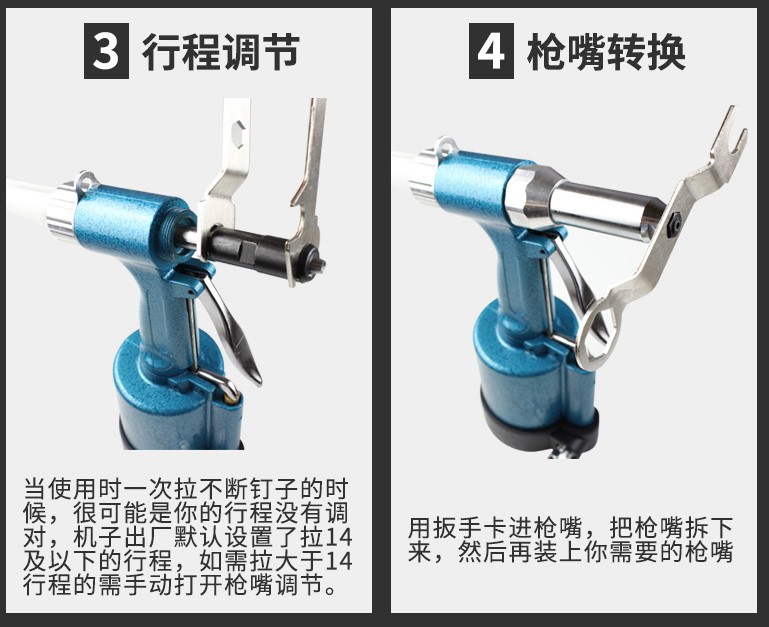 3 行程调节

当使用时一次拉不断钉子的时候，很可能是你的行程没有调对，机子出厂默认设置了拉14及以下的行程，如需拉大于14行程的需手动打开枪嘴调节。

4 枪嘴转换

用扳手卡进枪嘴，把枪嘴拆下来，然后再装上你需要的枪嘴