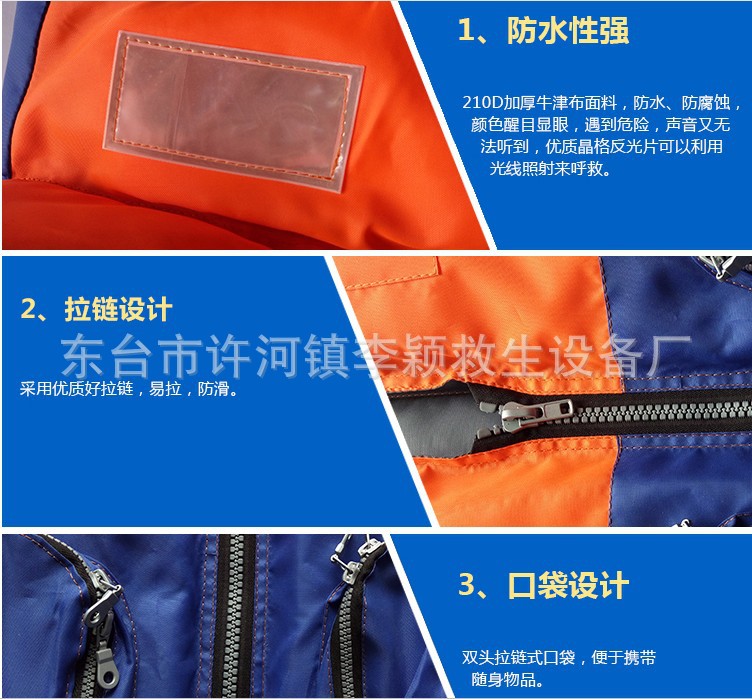 1、防水性强

210D加厚牛津布面料，防水、防腐蚀，颜色醒目显眼，遇到危险，声音又无法听到，优质晶格反光片可以利用光线照射来呼救。

2、拉链设计

东台市许河镇李颖救生设备厂

采用优质好拉链，易拉，防滑。

3、口袋设计

双头拉链式口袋，便于携带随身物品。