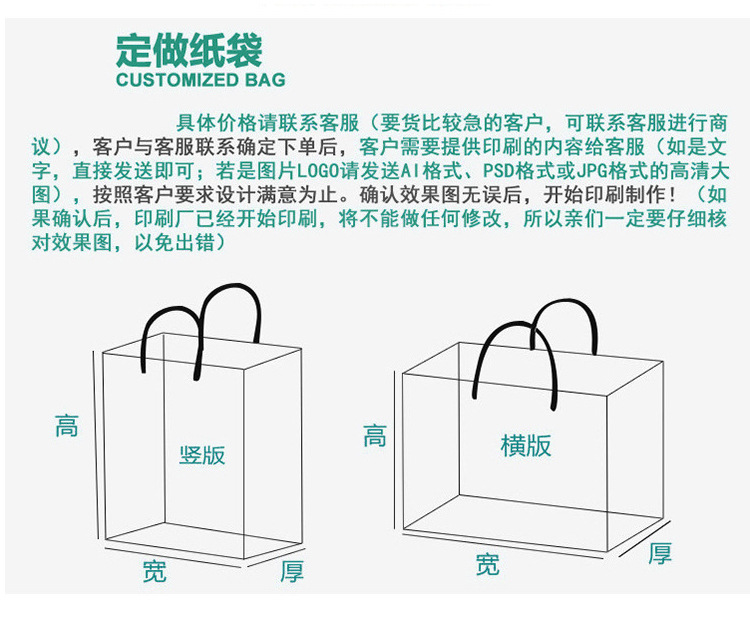 定做纸袋
CUSTOMIZED BAG

具体价格请联系客服（要货比较急的客户，可联系客服进行商议），客户与客服联系确定下单后，客户需要提供印刷的内容给客服（如是文字，直接发送即可；若是图片LOGO请发送AI格式、PSD格式或JPG格式的高清大图），按照客户要求设计满意为止。确认效果图无误后，开始印刷制作！（如果确认后，印刷厂已经开始印刷，将不能做任何修改，所以亲们一定要仔细核对效果图，以免出错）

高
竖版
宽
厚

高
横版
宽
厚