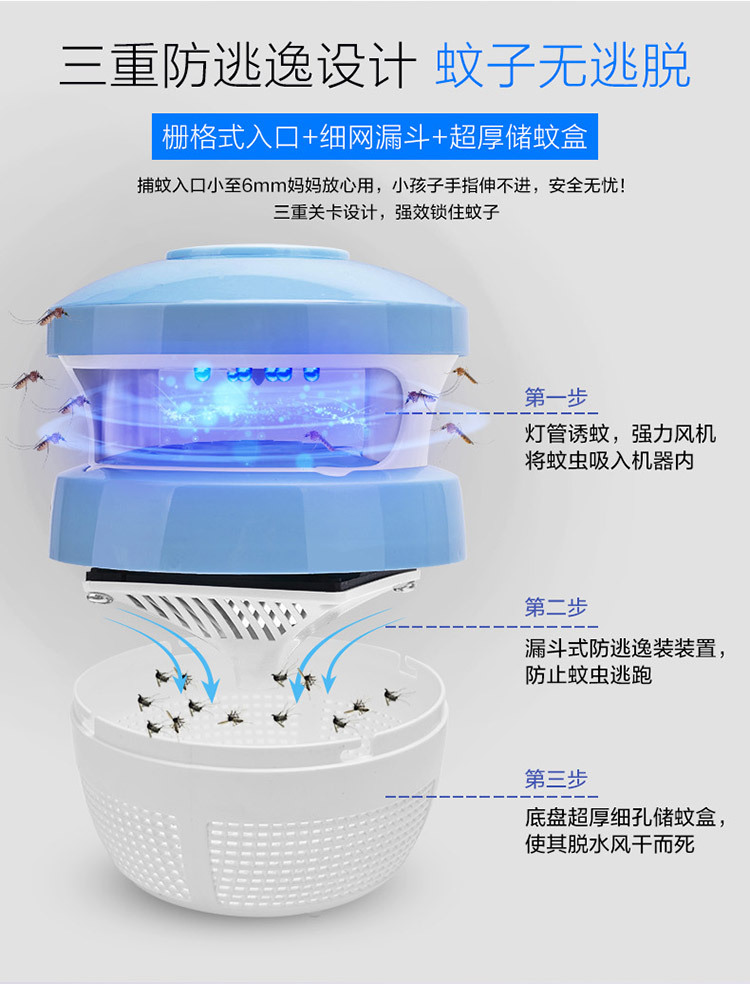 三重防逃逸设计 蚊子无逃脱

栅格式入口+细网漏斗+超厚储蚊盒

捕蚊入口小至6mm妈妈放心用，小孩子手指伸不进，安全无忧！
三重关卡设计，强效锁住蚊子

第一步
灯管诱蚊，强力风机将蚊虫吸入机器内

第二步
漏斗式防逃逸装装置，防止蚊虫逃跑

第三步
底盘超厚细孔储蚊盒，使其脱水风干而死