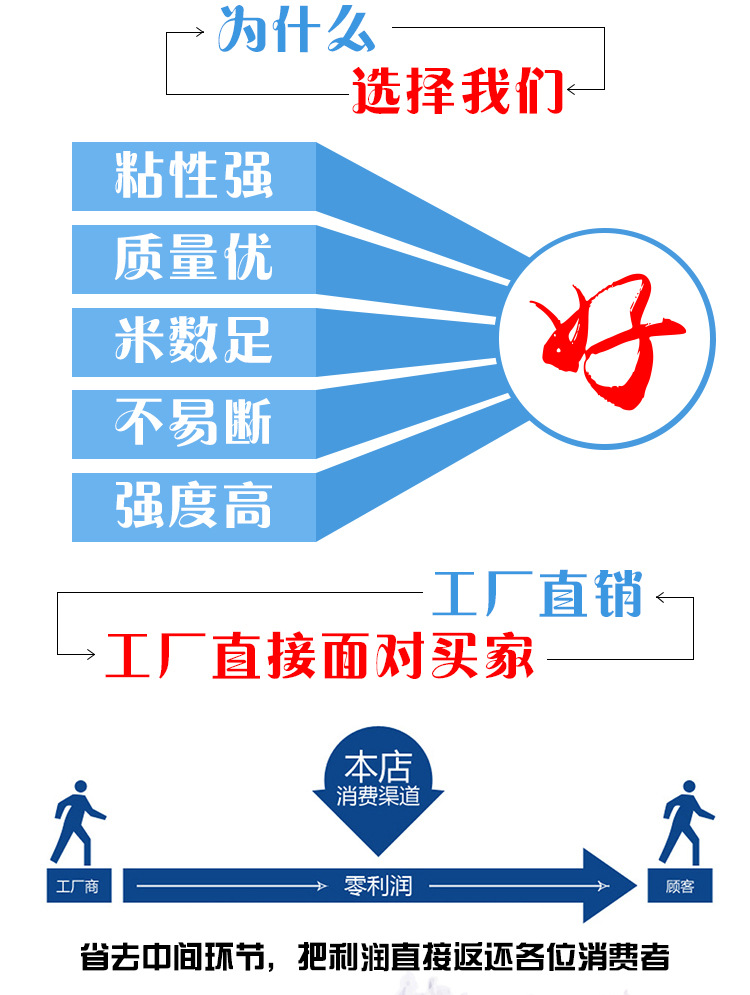 为什么

选择我们

粘性强

质量优

米数足

不易断

强度高

好

工厂直销

工厂直接面对买家

本店
消费渠道

工厂商

零利润

顾客

省去中间环节，把利润直接返还各位消费者