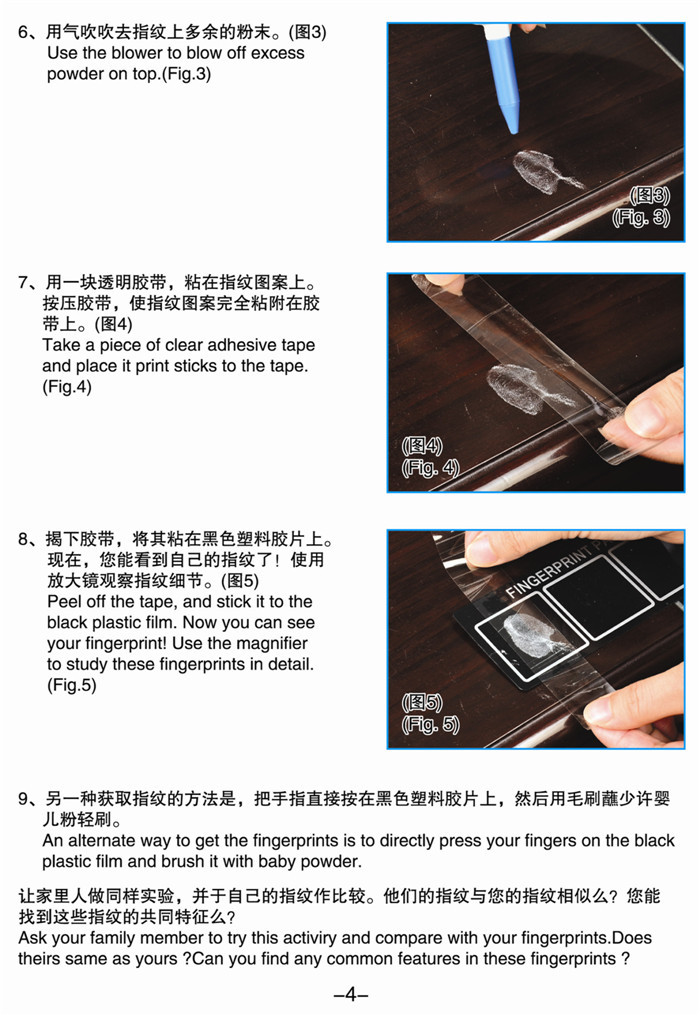 6、用气吹吹去指纹上多余的粉末。(图3)
Use the blower to blow off excess powder on top.(Fig.3)

(图3)
(Fig. 3)

7、用一块透明胶带，粘在指纹图案上。按压胶带，使指纹图案完全粘附在胶带上。(图4)
Take a piece of clear adhesive tape and place it print sticks to the tape. (Fig.4)

(图4)
(Fig. 4)

8、揭下胶带，将其粘在黑色塑料胶片上。现在，您能看到自己的指纹了！使用放大镜观察指纹细节。(图5)
Peel off the tape, and stick it to the black plastic film. Now you can see your fingerprint! Use the magnifier to study these fingerprints in detail. (Fig.5)

FINGERPRINT

(图5)
(Fig. 5)

9、另一种获取指纹的方法是，把手指直接按在黑色塑料胶片上，然后用毛刷蘸少许婴儿粉轻刷。
An alternate way to get the fingerprints is to directly press your fingers on the black plastic film and brush it with baby powder.

让家里人做同样实验，并于自己的指纹作比较。他们的指纹与您的指纹相似么？您能找到这些指纹的共同特征么？
Ask your family member to try this activiry and compare with your fingerprints.Does theirs same as yours ?Can you find any common features in these fingerprints ?

–4–