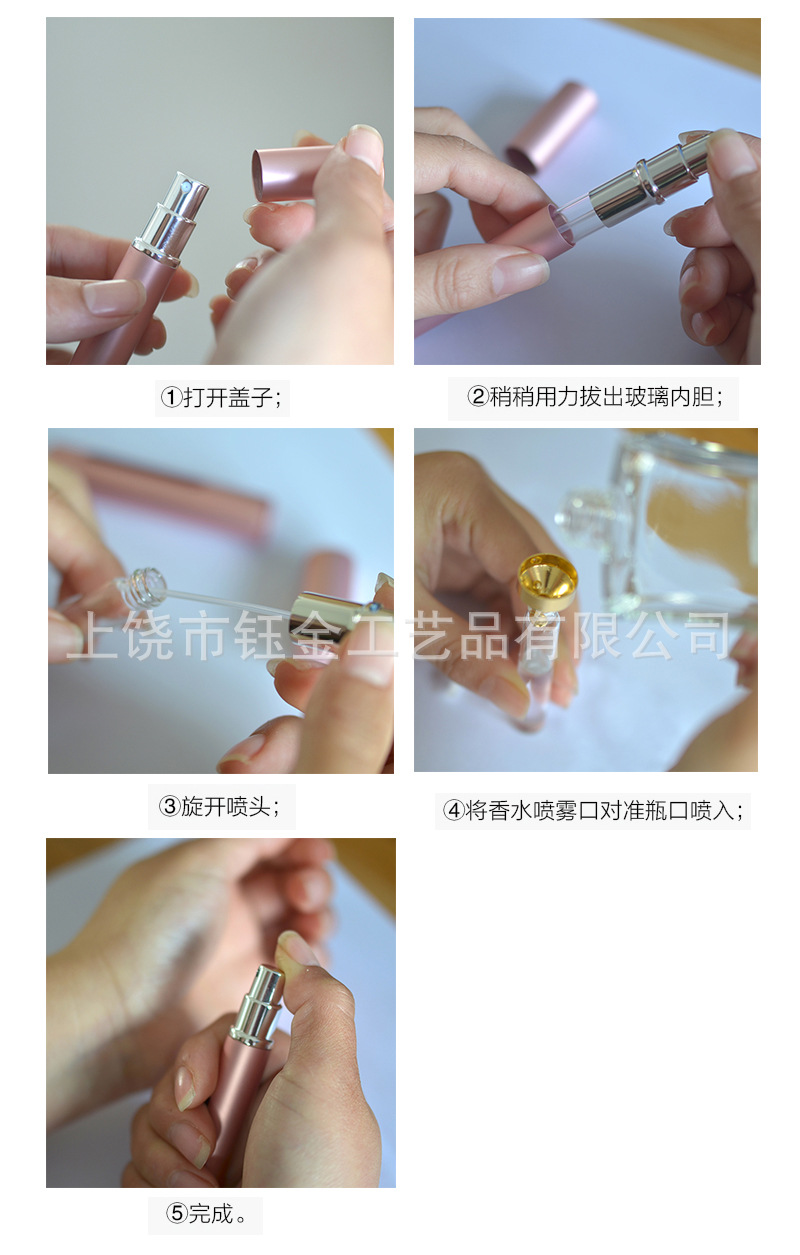 ①打开盖子；

②稍稍用力拔出玻璃内胆；

上饶市钰金工艺品有限公司

③旋开喷头；

④将香水喷雾口对准瓶口喷入；

⑤完成。