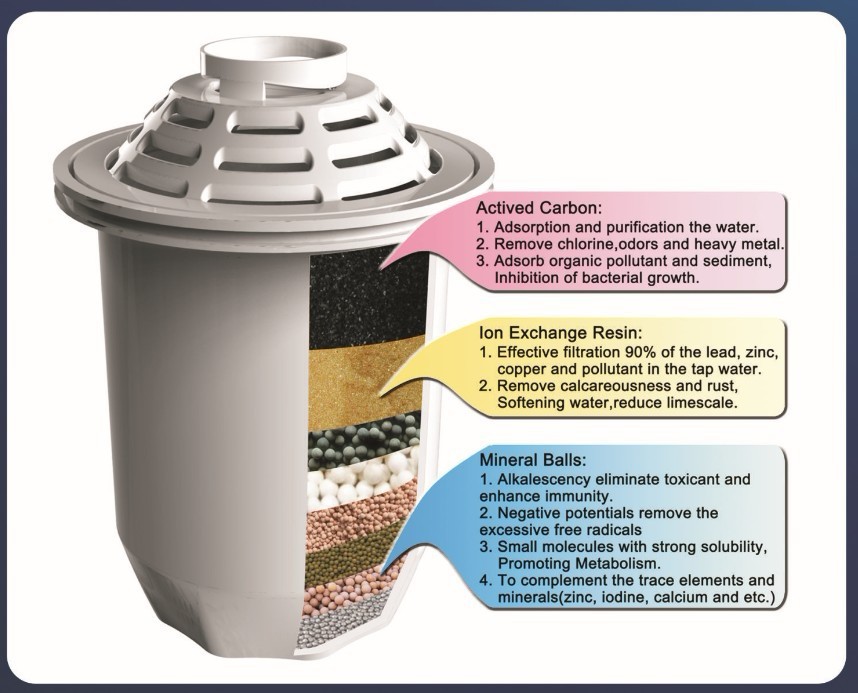 Actived Carbon:
1. Adsorption and purification the water.
2. Remove chlorine,odors and heavy metal.
3. Adsorb organic pollutant and sediment, Inhibition of bacterial growth.

Ion Exchange Resin:
1. Effective filtration 90% of the lead, zinc, copper and pollutant in the tap water.
2. Remove calcareousness and rust, Softening water,reduce limescale.

Mineral Balls:
1. Alkalescency eliminate toxicant and enhance immunity.
2. Negative potentials remove the excessive free radicals
3. Small molecules with strong solubility, Promoting Metabolism.
4. To complement the trace elements and minerals(zinc, iodine, calcium and etc.)