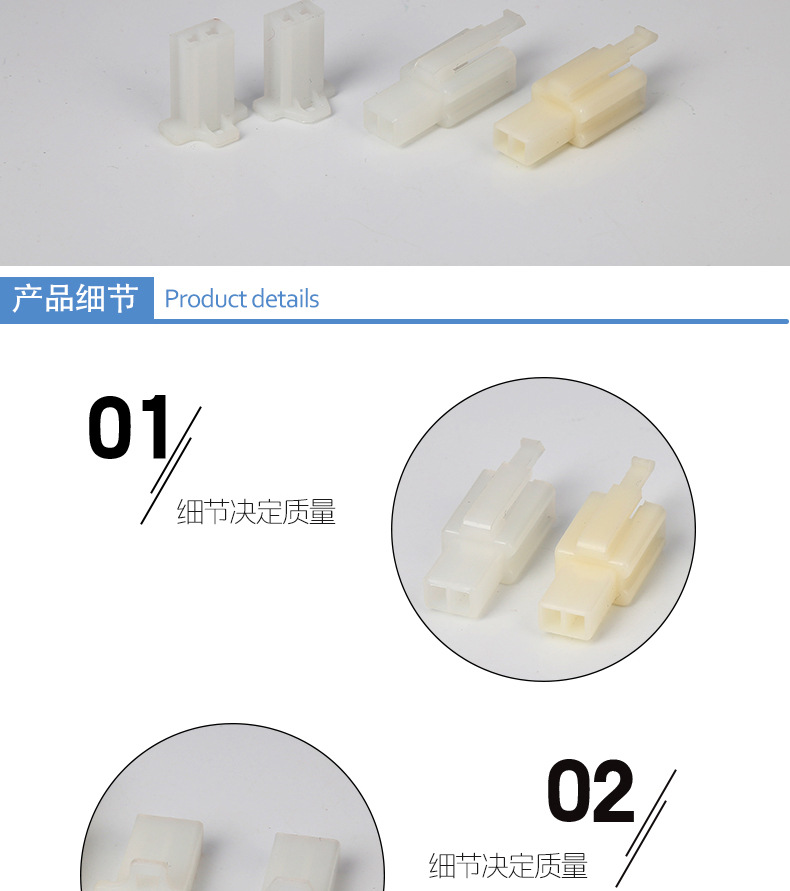 产品细节 Product details

01

细节决定质量

02

细节决定质量